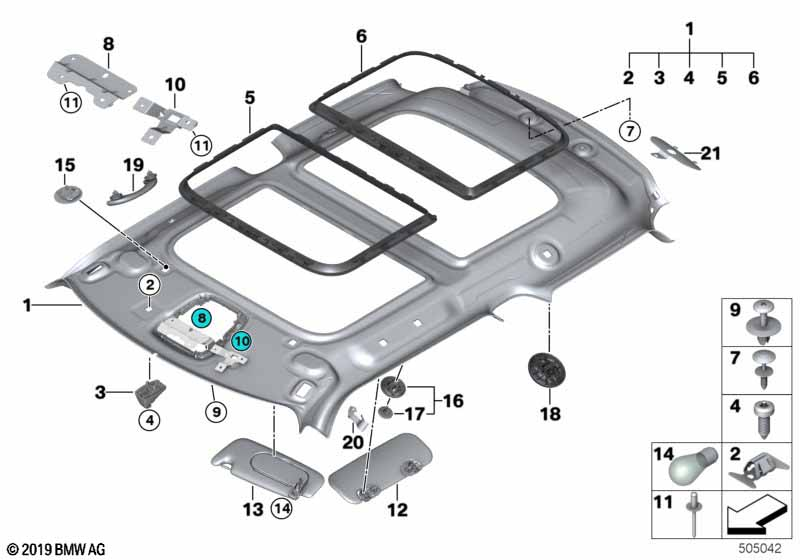 8
11
10
11
6
5
1
2 3 4 5 6
7
21
15
19
2
1
8
10
3
4
9
16
17
20
18
13
14
12
9
7
4
14
2
11
© 2019 BMW AG
505042