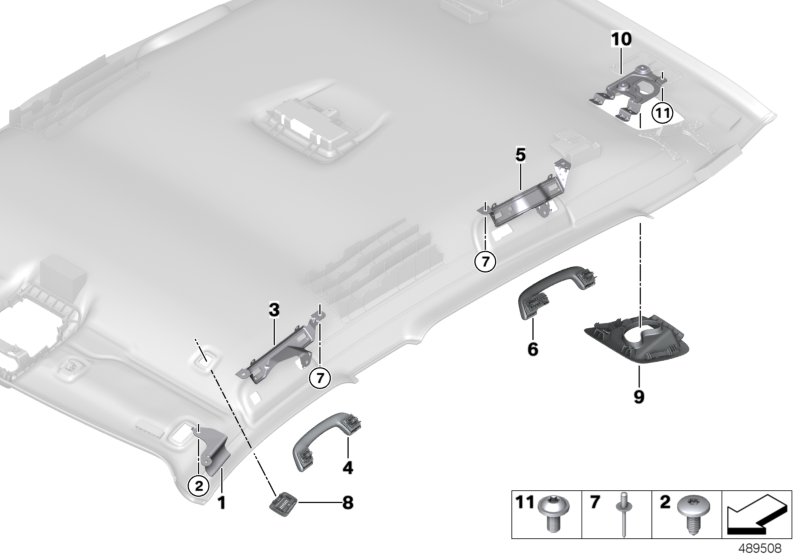 10
11
5
7
3
7
6
9
4
2
1
8
11
7
2
489508