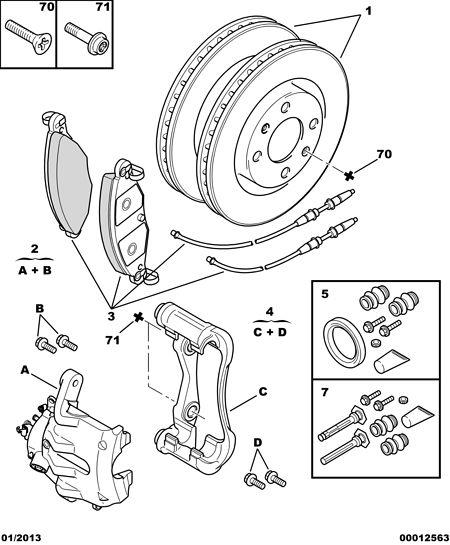 70
71
1
70
2
A + B
3
B
71
4
C + D
5
A
C
7
D
01/2013
00012563