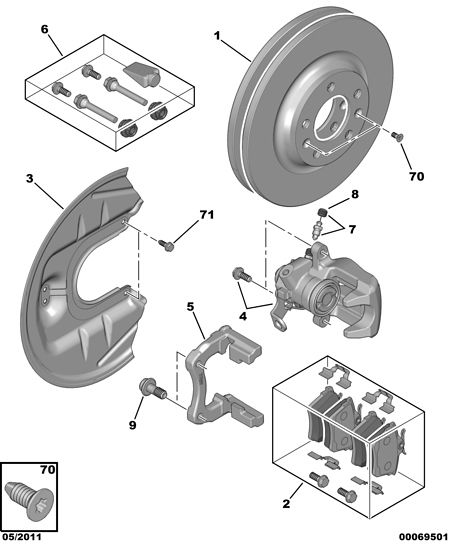 6

1

70

3

71

8

7

4

5

9

2

70

05/2011

00069501