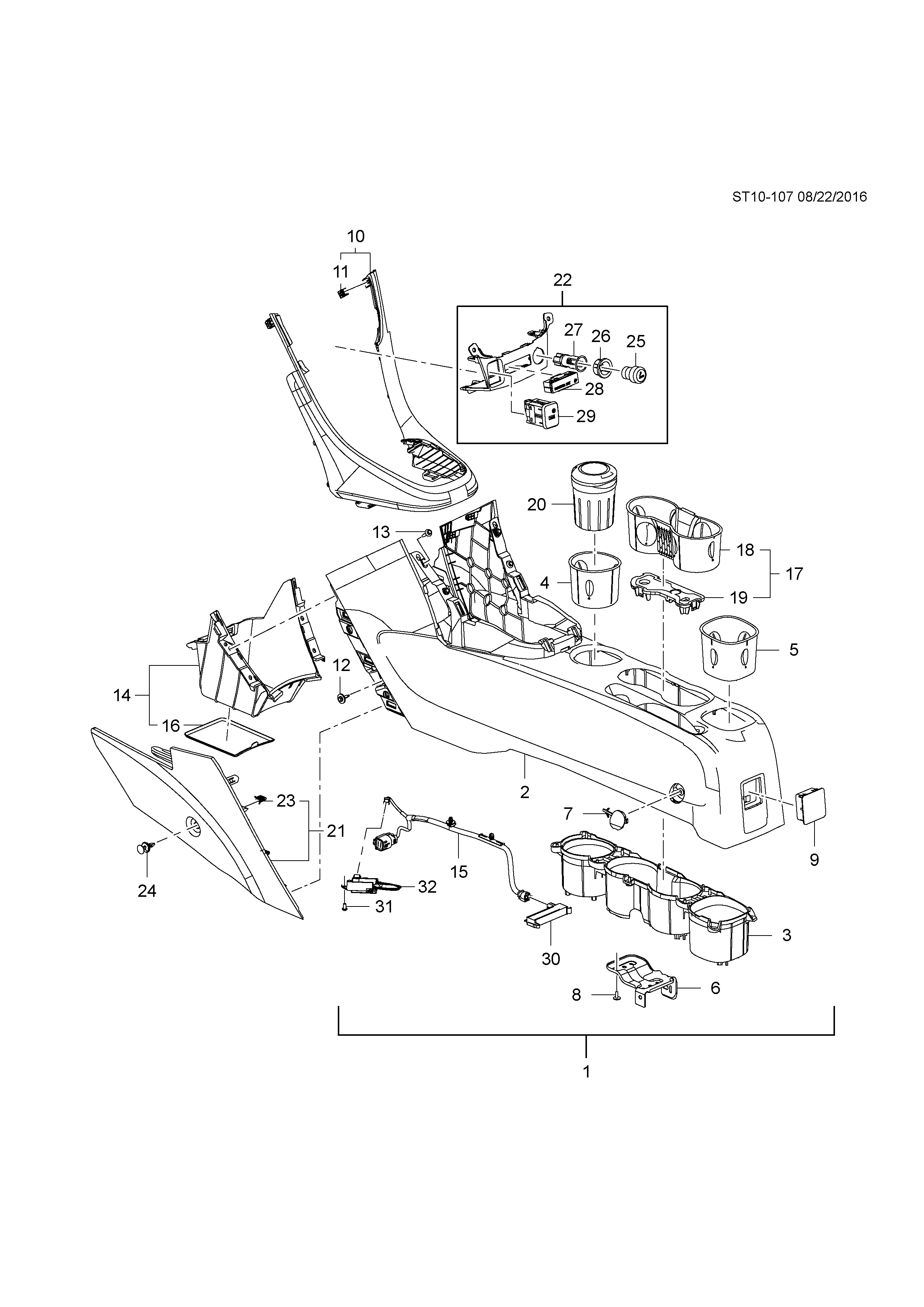 ST10-107 08/22/2016

10
11
22
27
26
25
28
29
20
13
18
17
4
19
5
12
14
16
2
23
21
7
9
24
15
32
31
30
3
8
6
1