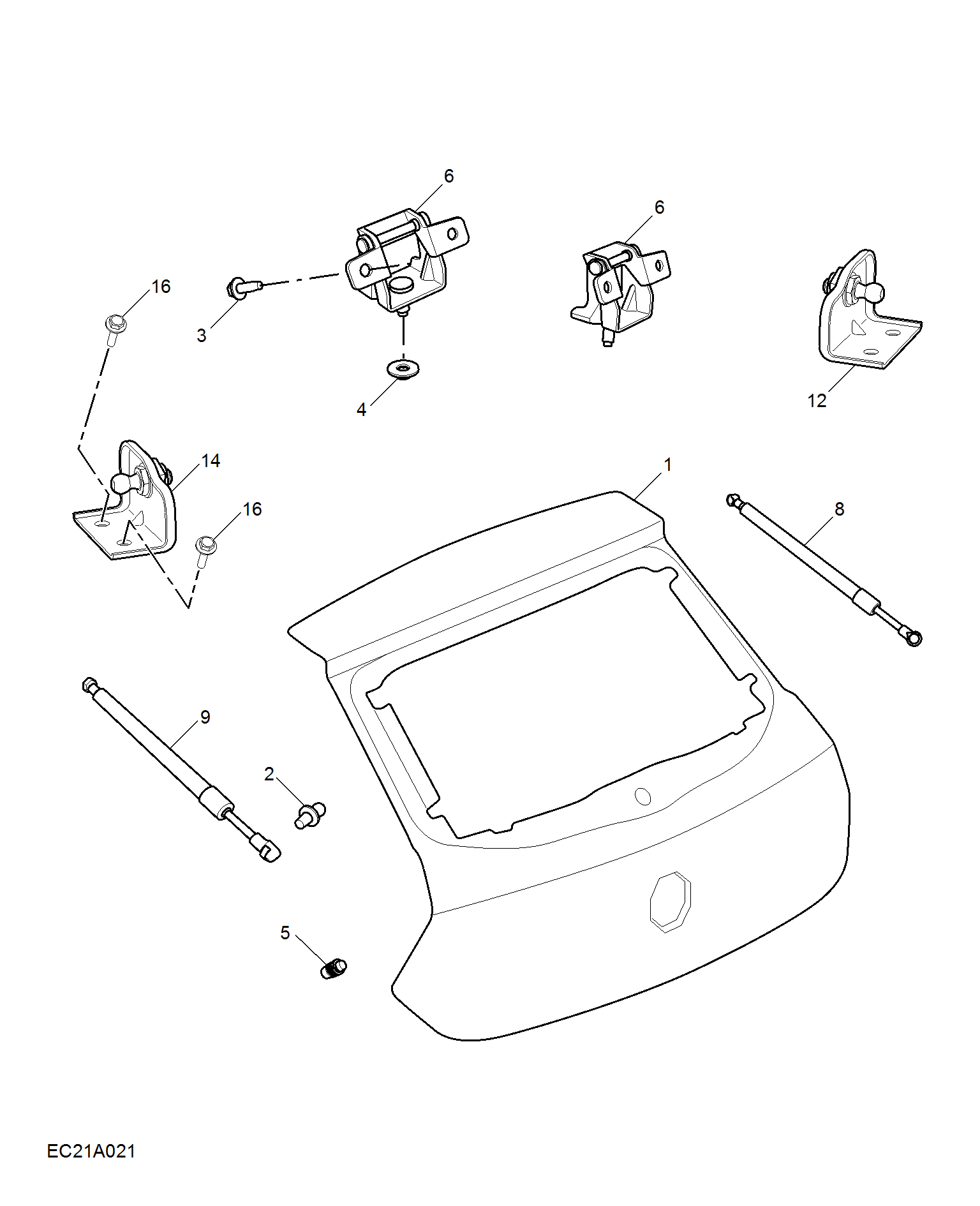 6
6
16
3
4
12
14
1
16
8
9
2
5
EC21A021