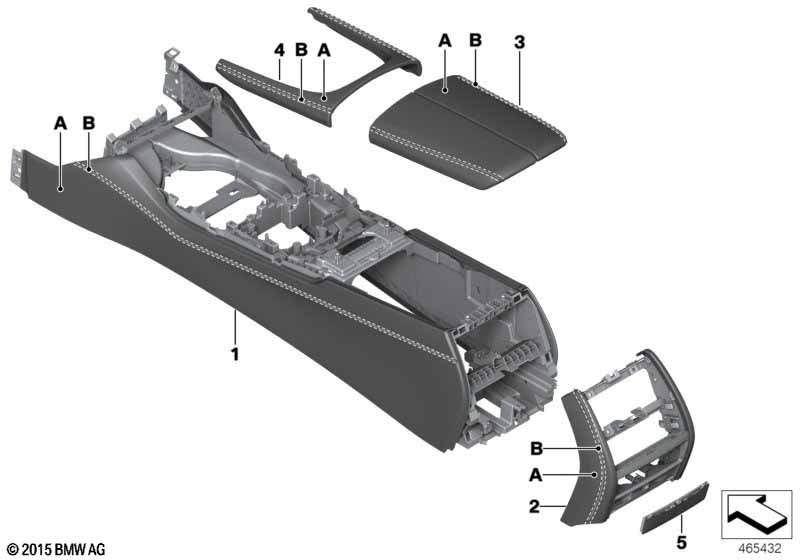 4 B A
A B 3
A B
1
B
A
2
5
© 2015 BMW AG
465432