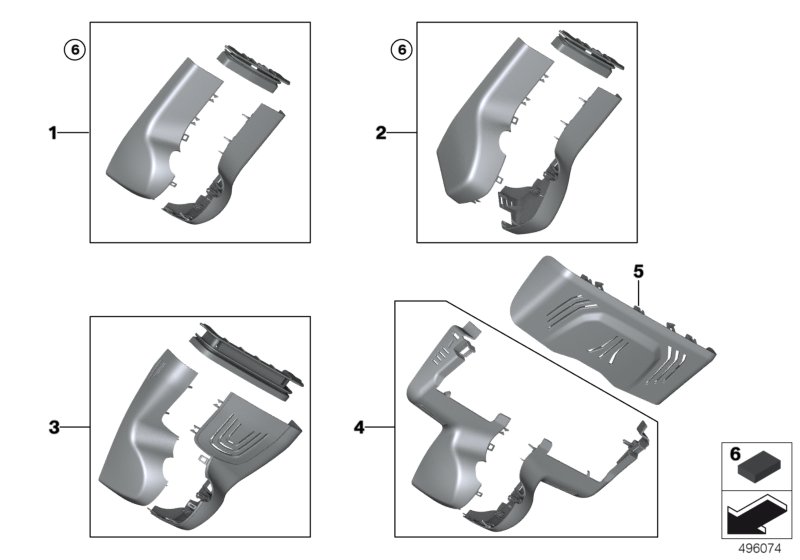 6
1
6
2
5
3
4
6
496074