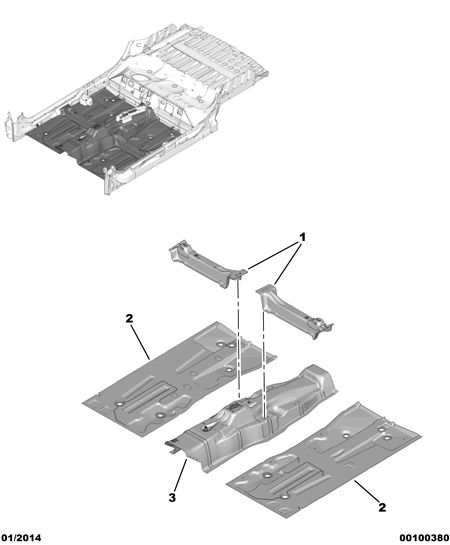 1
2
3
2
01/2014
00100380