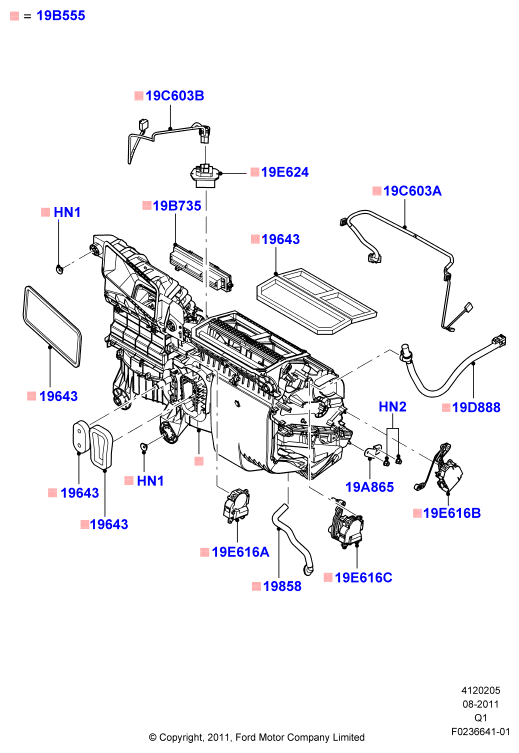 = 19B555

19C603B

19E624

19C603A

HN1

19B735

19643

19643

19D888

HN2

19643

HN1

19A865

19643

19E616B

19E616A

19858

19E616C

4120205
08-2011
Q1
F0236641-01

© Copyright, 2011, Ford Motor Company Limited