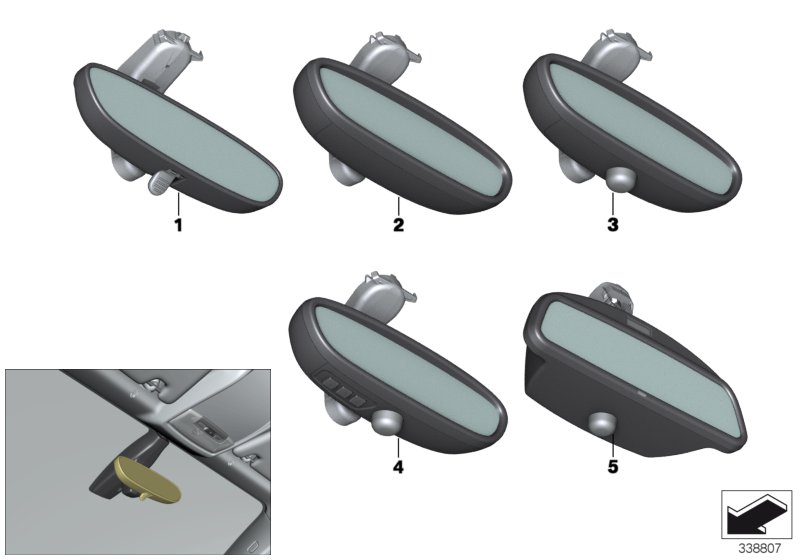 1
2
3
4
5
338807