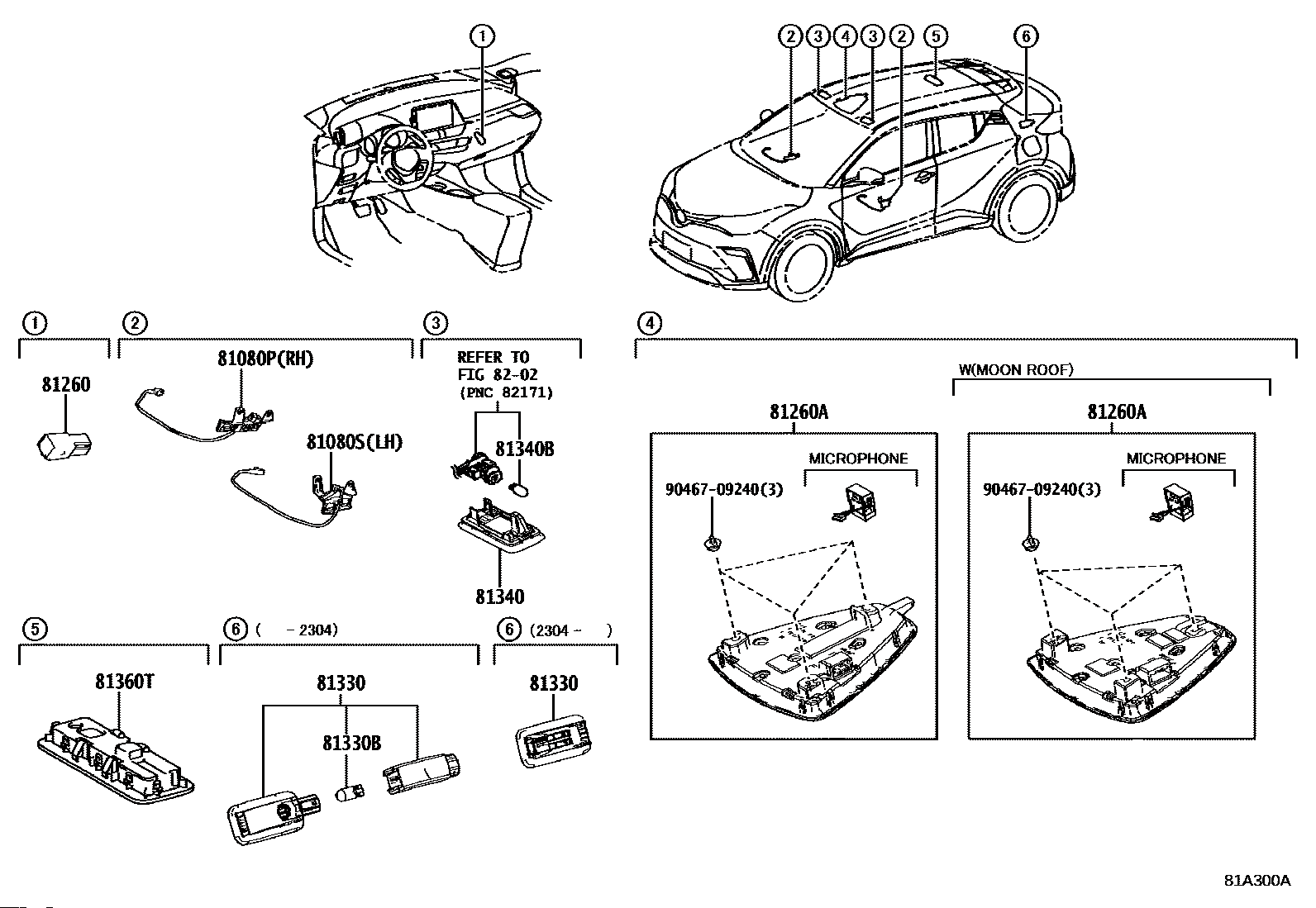 1

2 3 4 3 2 5 6

1

81260

2

81080P(RH)

81080S(LH)

3

REFER TO FIG 82-02 (PNC 82171)

81340B

81340

4

W(MOON ROOF)

81260A

MICROPHONE

90467-09240(3)

81260A

MICROPHONE

90467-09240(3)

5

81360T

6 ( -2304)

81330

81330B

6 (2304- )

81330

81A300A