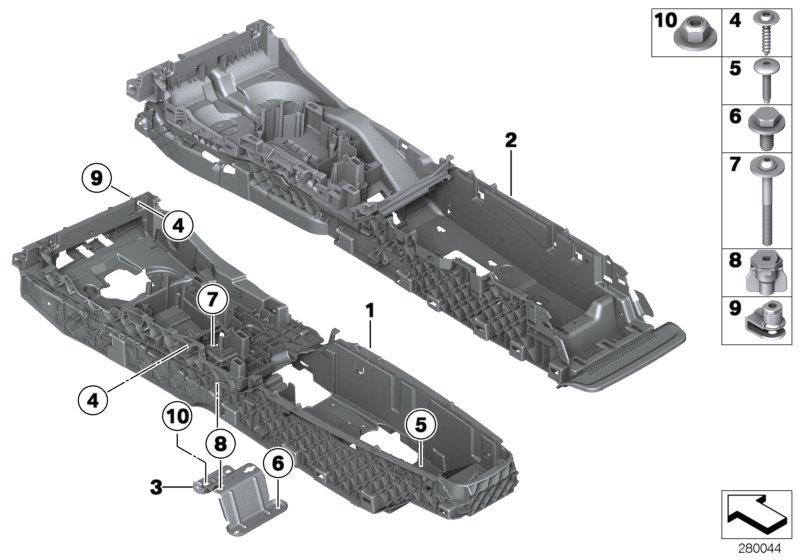 10
4
5
6
7
8
9
2
9
4
7
1
4
10
8
5
6
3
280044