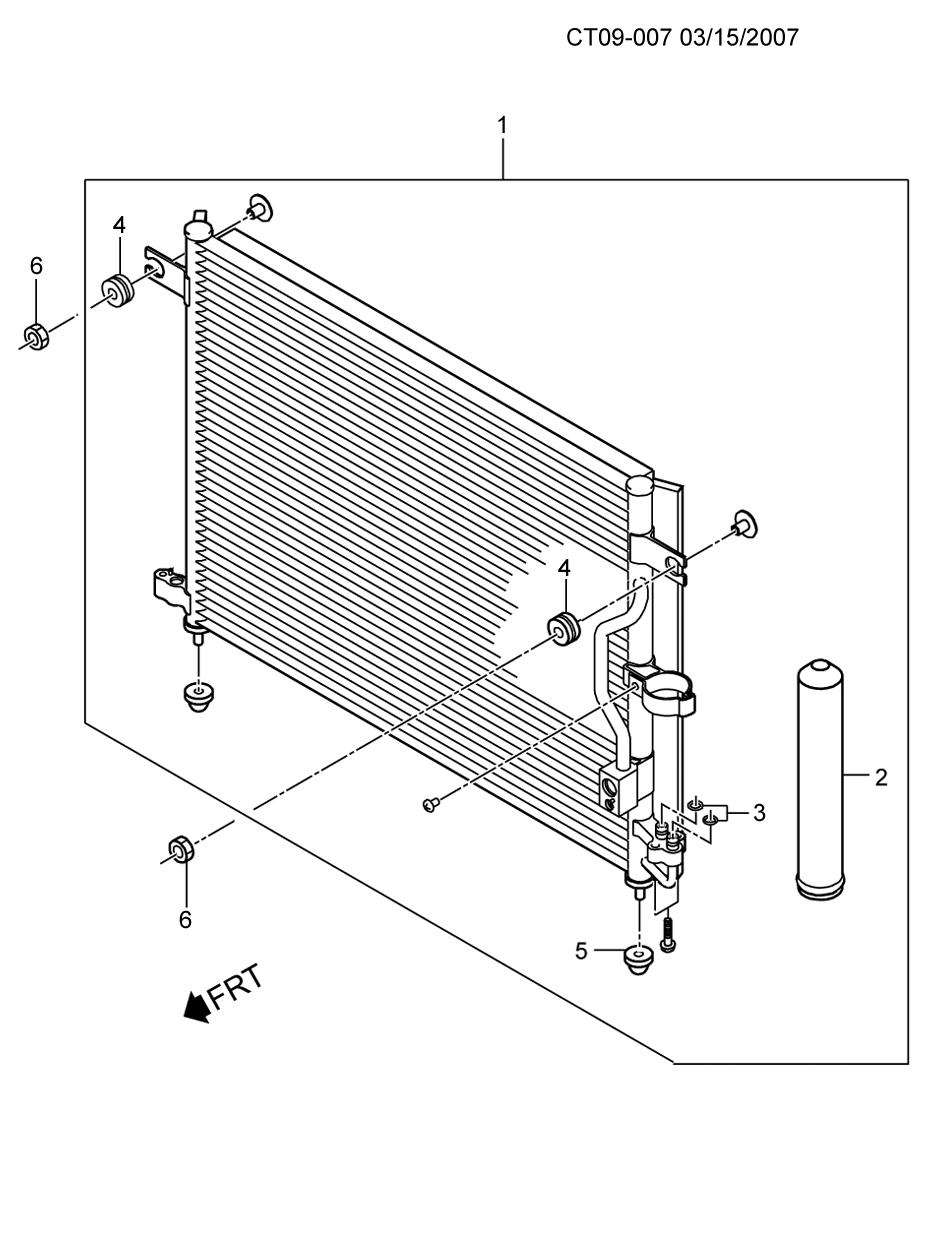 CT09-007 03/15/2007

1

4

6

4

2

3

6

5

FRT