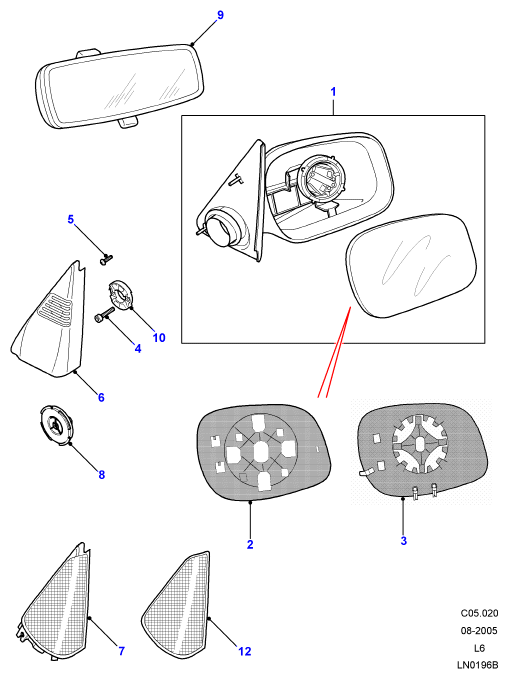 9
1
5
10
4
6
8
2
3
7
12
C05.020
08-2005
L6
LN0196B