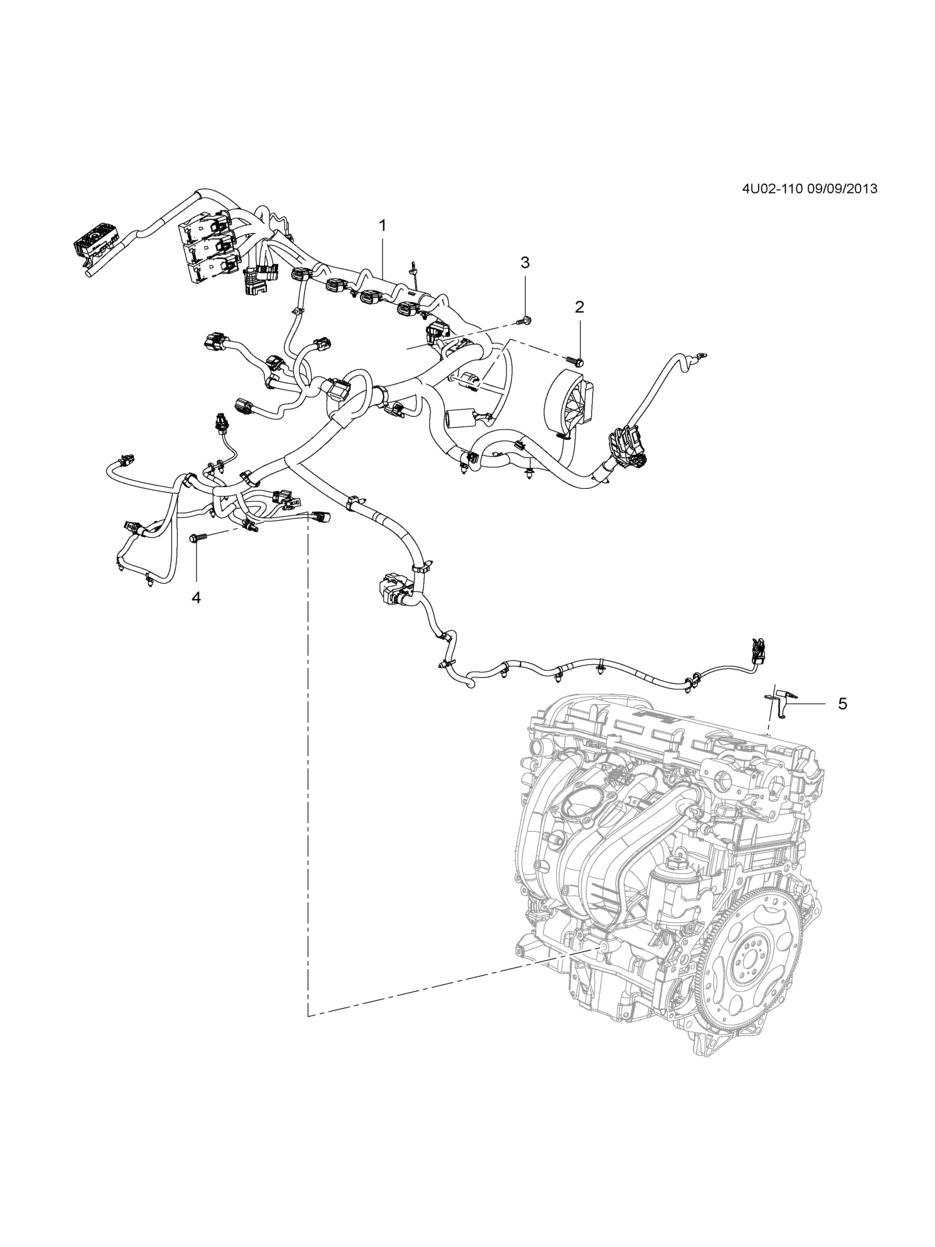 4U02-110 09/09/2013

1

3

2

4

5