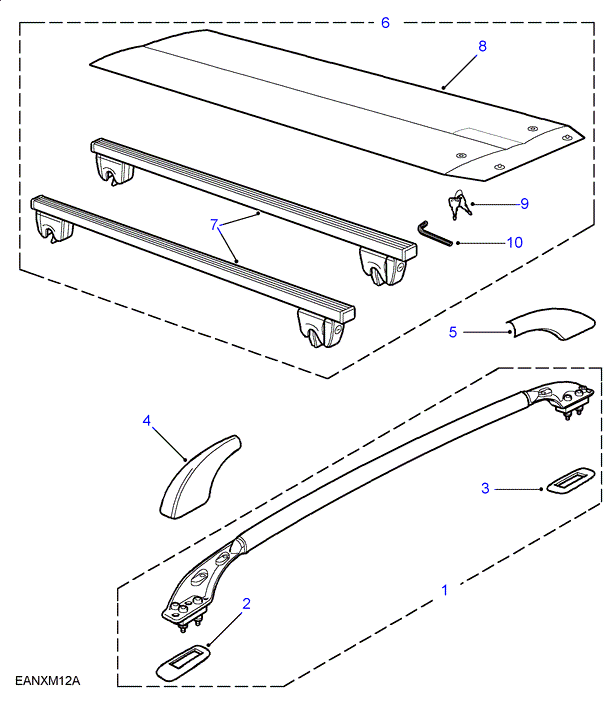 6
8
9
7
10
5
4
3
1
2
EANXM12A