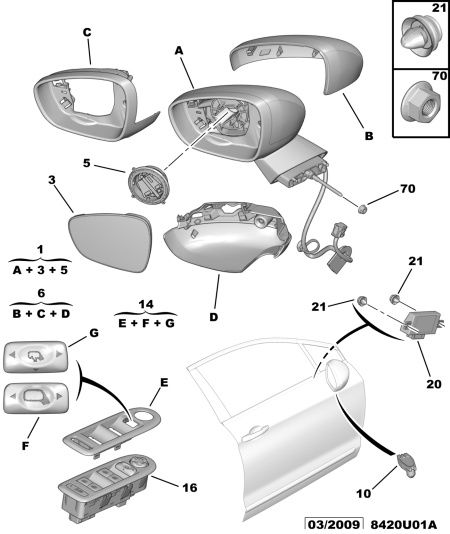 21

70

C

A

B

5

3

70

1
A + 3 + 5

6
B + C + D

14
E + F + G

D

21

21

G

E

20

F

16

10

03/2009 8420U01A