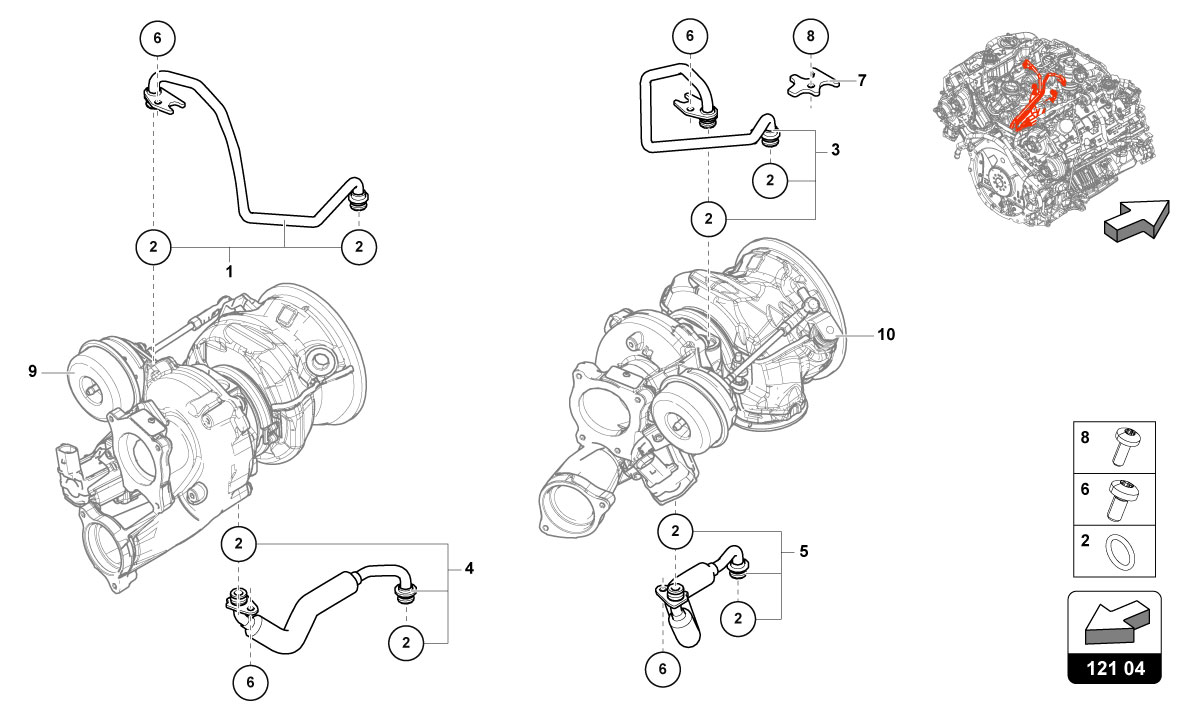 6
2
2
1
9
2
4
2
6
6
8
7
3
2
2
10
2
5
2
6
8
6
2
121 04