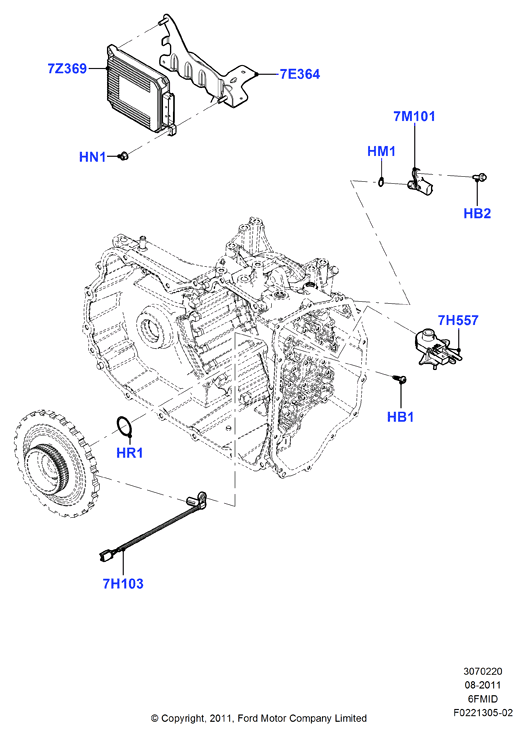 7Z369
7E364
HN1
7M101
HM1
HB2
7H557
HB1
HR1
7H103

3070220
08-2011
6FMID
F0221305-02

© Copyright, 2011, Ford Motor Company Limited