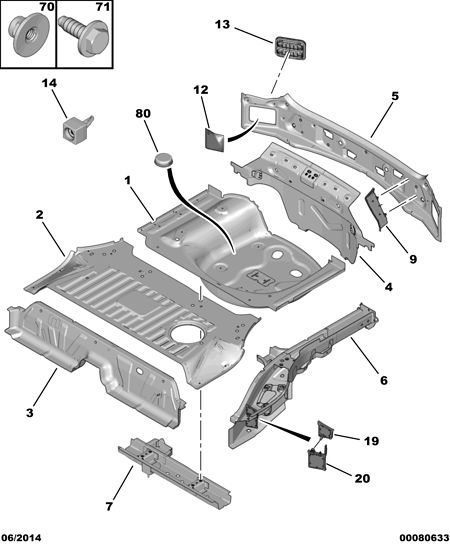 70
71
13
14
12
5
80
1
2
9
4
3
6
19
20
7
06/2014
00080633