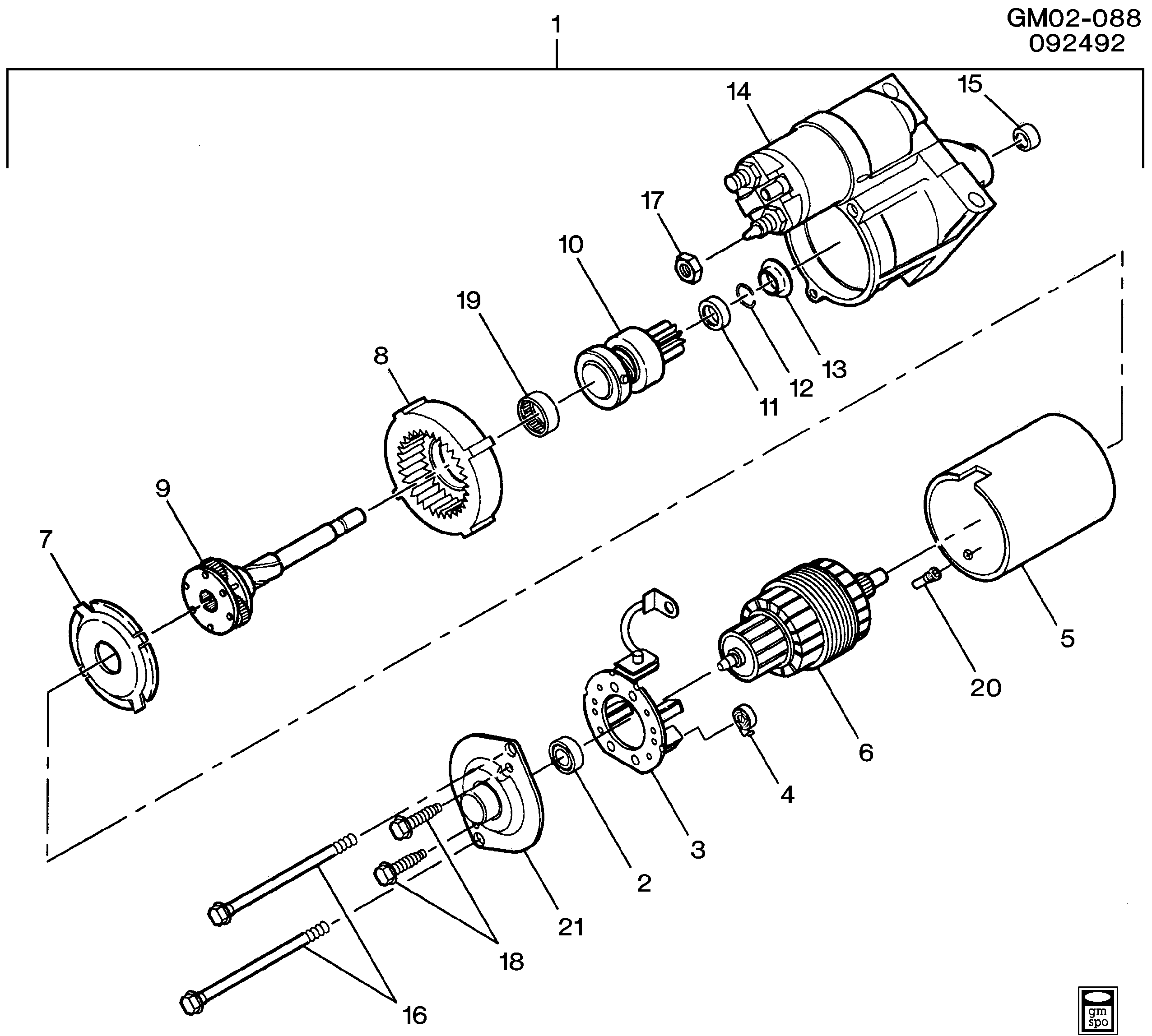 GM02-088
092492

1
14
15
17
10
19
8
13
12
11
9
7
5
20
6
4
3
2
21
18
16

gm
spo