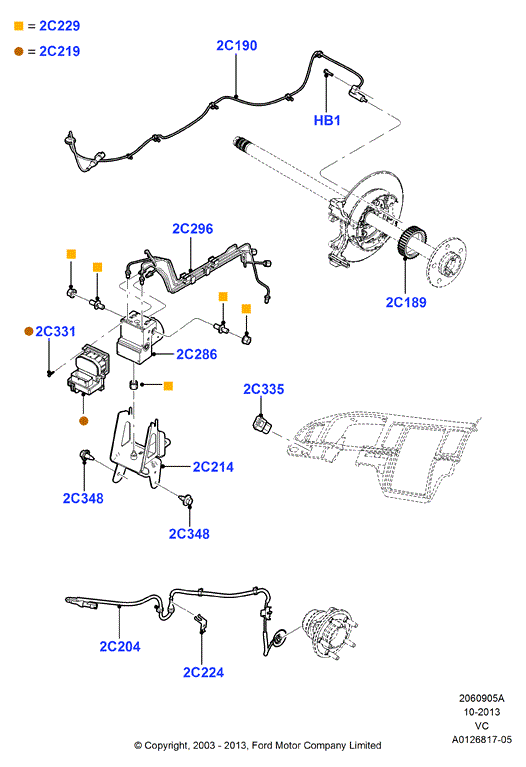 = 2C229
= 2C219
2C190
HB1
2C296
2C189
2C331
2C286
2C335
2C214
2C348
2C348
2C204
2C224
2060905A
10-2013
VC
A0126817-05
© Copyright, 2003 - 2013, Ford Motor Company Limited