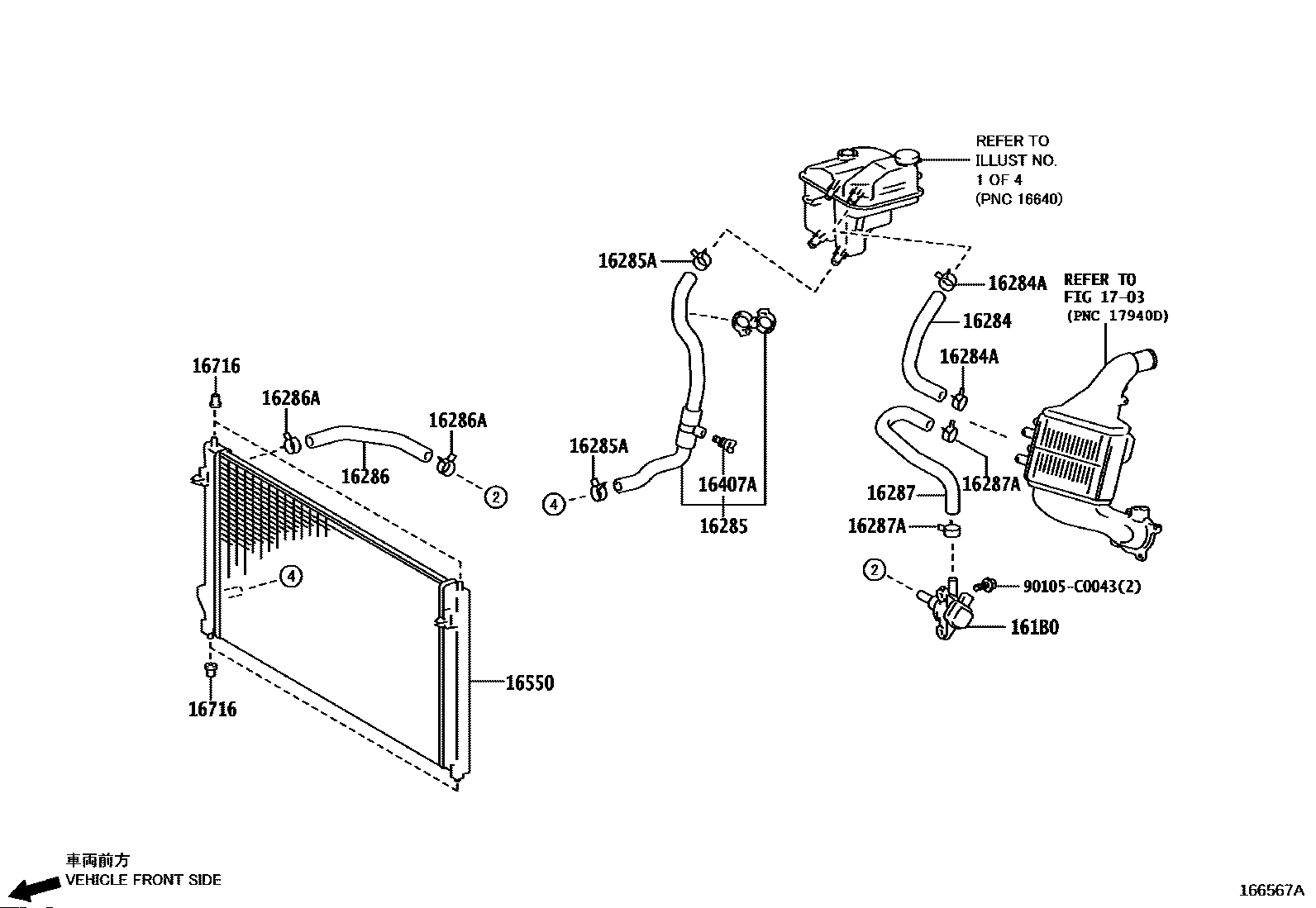 REFER TO
ILLUST NO.
1 OF 4
(PNC 16640)

16285A

16284A

REFER TO
FIG 17-03
(PNC 17940D)

16284

16284A

16716

16286A

16286A

16286

2

16285A

4

16407A

16285

16287

16287A

16287A

4

2

90105-C0043(2)

161B0

16550

16716

車両前方
VEHICLE FRONT SIDE

166567A