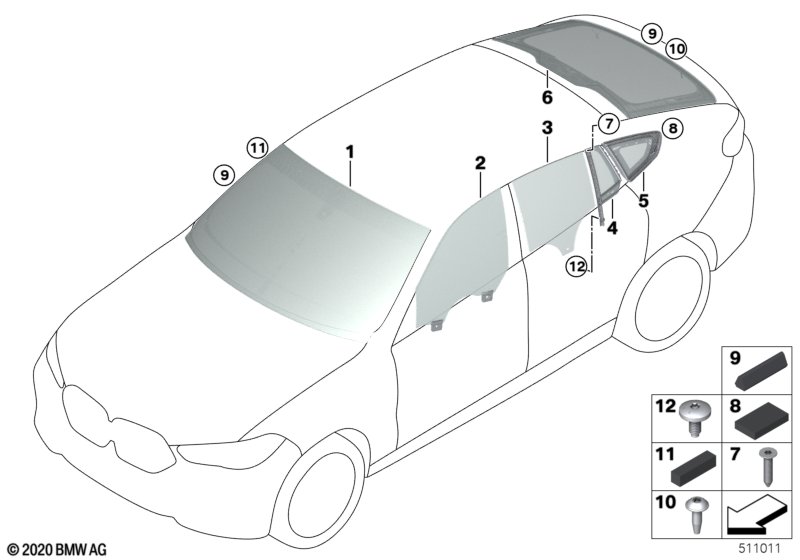 9
10
6
7
8
3
11
1
2
9
5
4
12
9
12
8
11
7
10
© 2020 BMW AG
511011