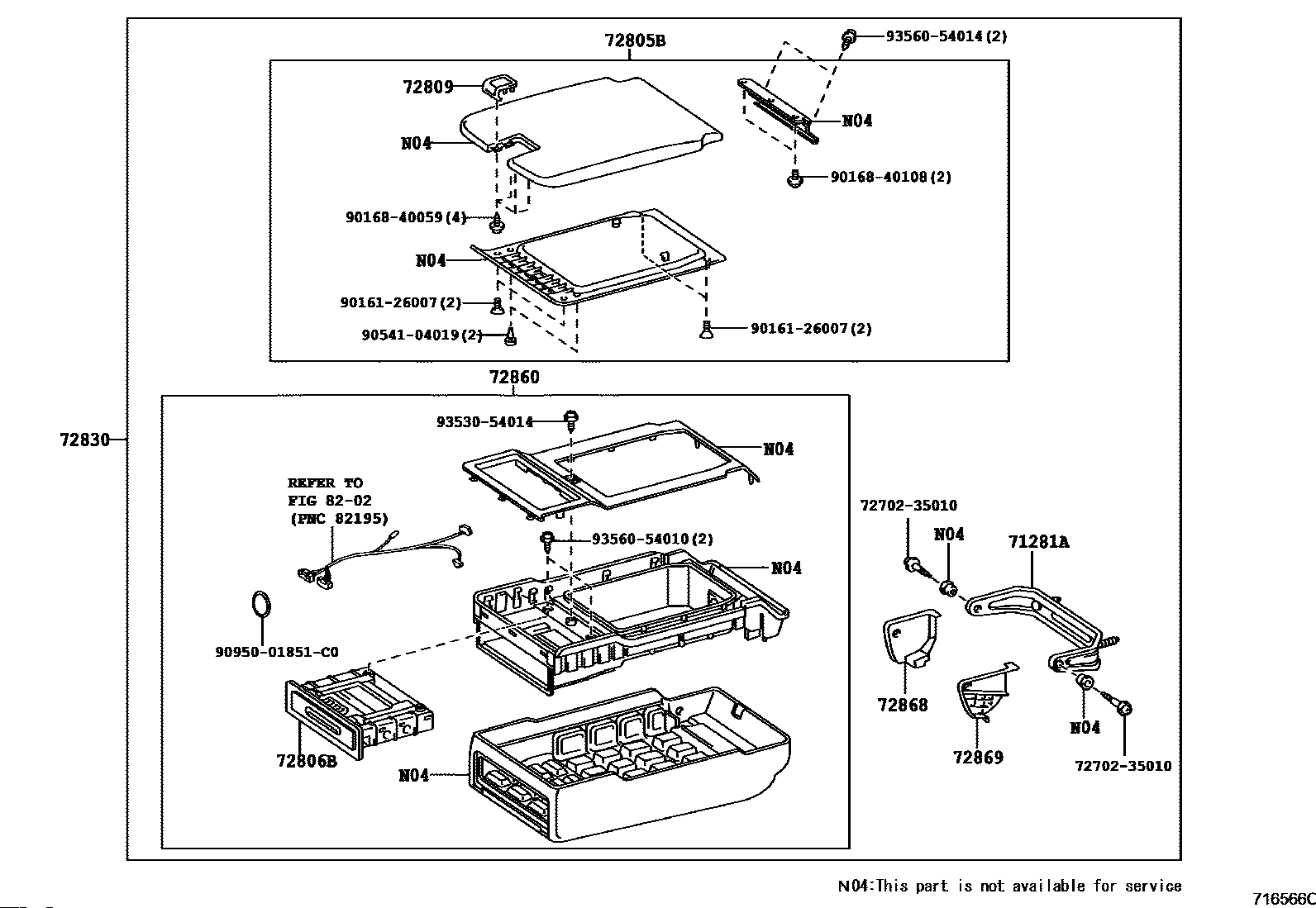 72805B
93560-54014(2)
72809
N04
N04
90168-40108(2)
90168-40059(4)
N04
90161-26007(2)
90541-04019(2)
90161-26007(2)
72860
72830
93530-54014
N04
REFER TO
FIG 82-02
(PNC 82195)
93560-54010(2)
N04
90950-01851-C0
72806B
N04
72702-35010
N04
71281A
72868
72869
N04
72702-35010
N04:This part is not available for service
716566C