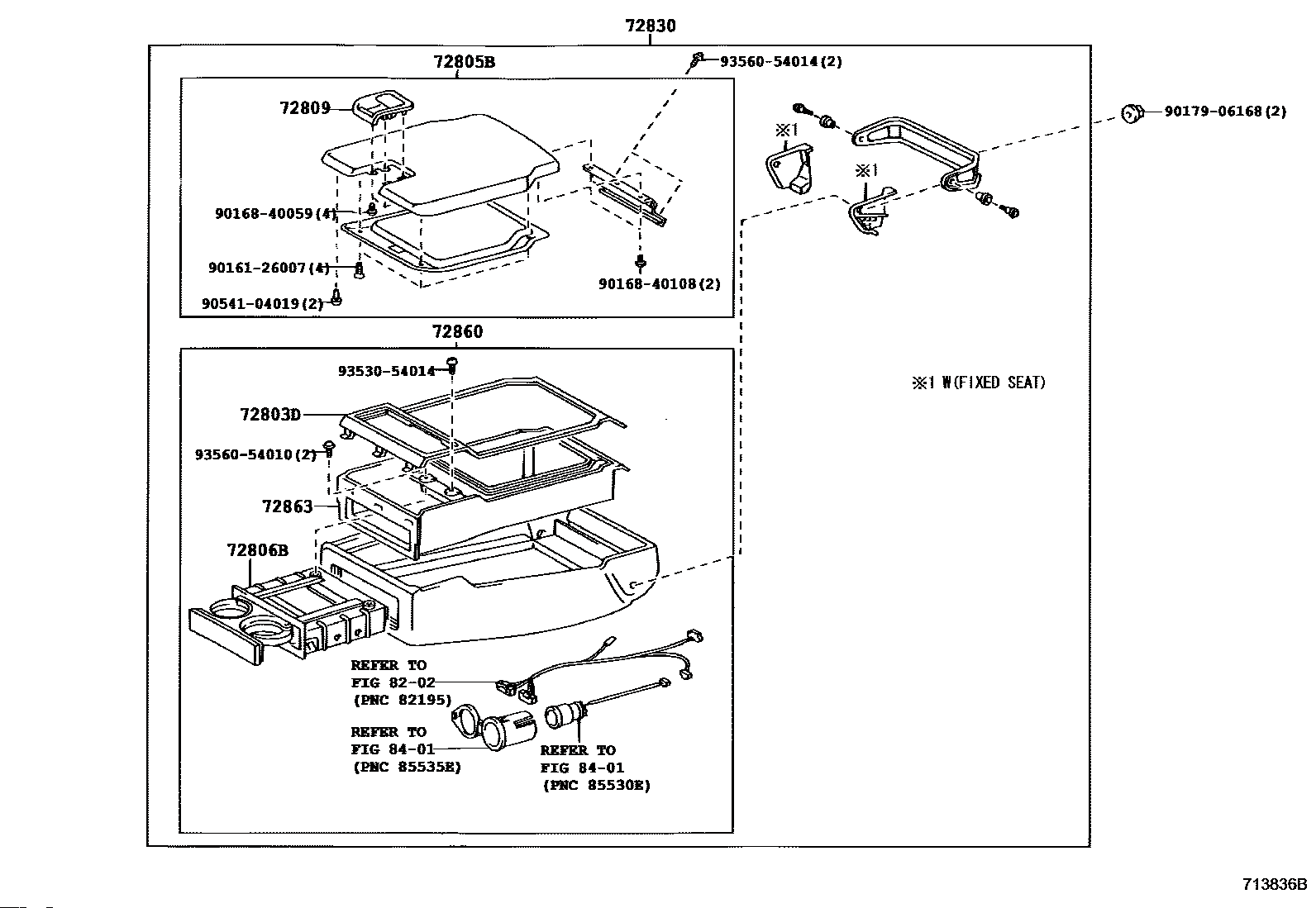 72830

72805B

93560-54014(2)

72809

90179-06168(2)

※1

※1

90168-40059(4)

90161-26007(4)

90168-40108(2)

90541-04019(2)

72860

93530-54014

※1 W(FIXED SEAT)

72803D

93560-54010(2)

72863

72806B

REFER TO
FIG 82-02
(PNC 82195)

REFER TO
FIG 84-01
(PNC 85535E)

REFER TO
FIG 84-01
(PNC 85530E)

713836B