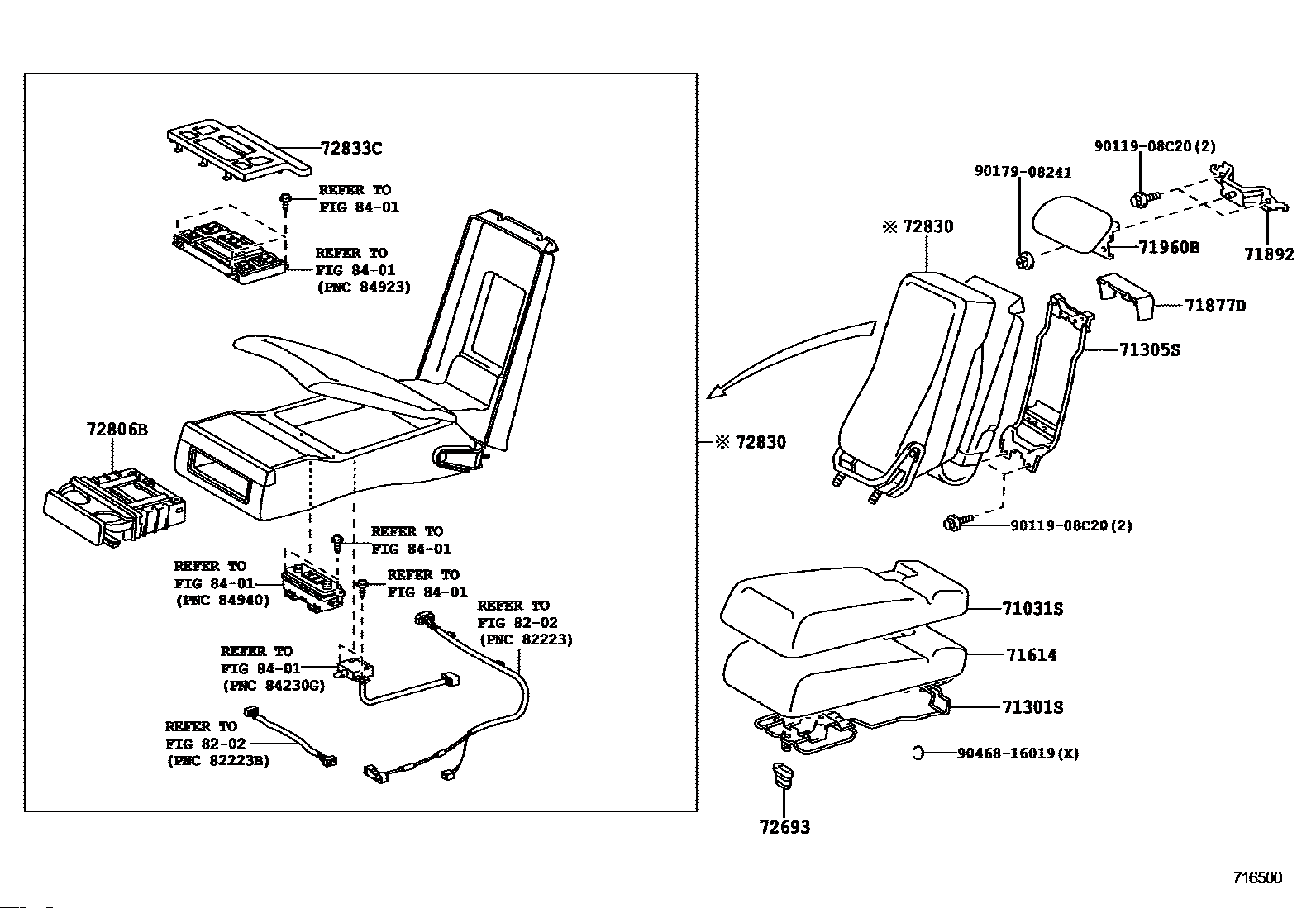 72833C

REFER TO FIG 84-01

REFER TO FIG 84-01 (PNC 84923)

72806B

REFER TO FIG 84-01

REFER TO FIG 84-01 (PNC 84940)

REFER TO FIG 84-01

REFER TO FIG 82-02 (PNC 82223)

REFER TO FIG 84-01 (PNC 84230G)

REFER TO FIG 82-02 (PNC 82223B)

※ 72830

90119-08C20(2)

90179-08241

※ 72830

71960B

71892

71877D

71305S

90119-08C20(2)

71031S

71614

71301S

90468-16019(X)

72693

716500