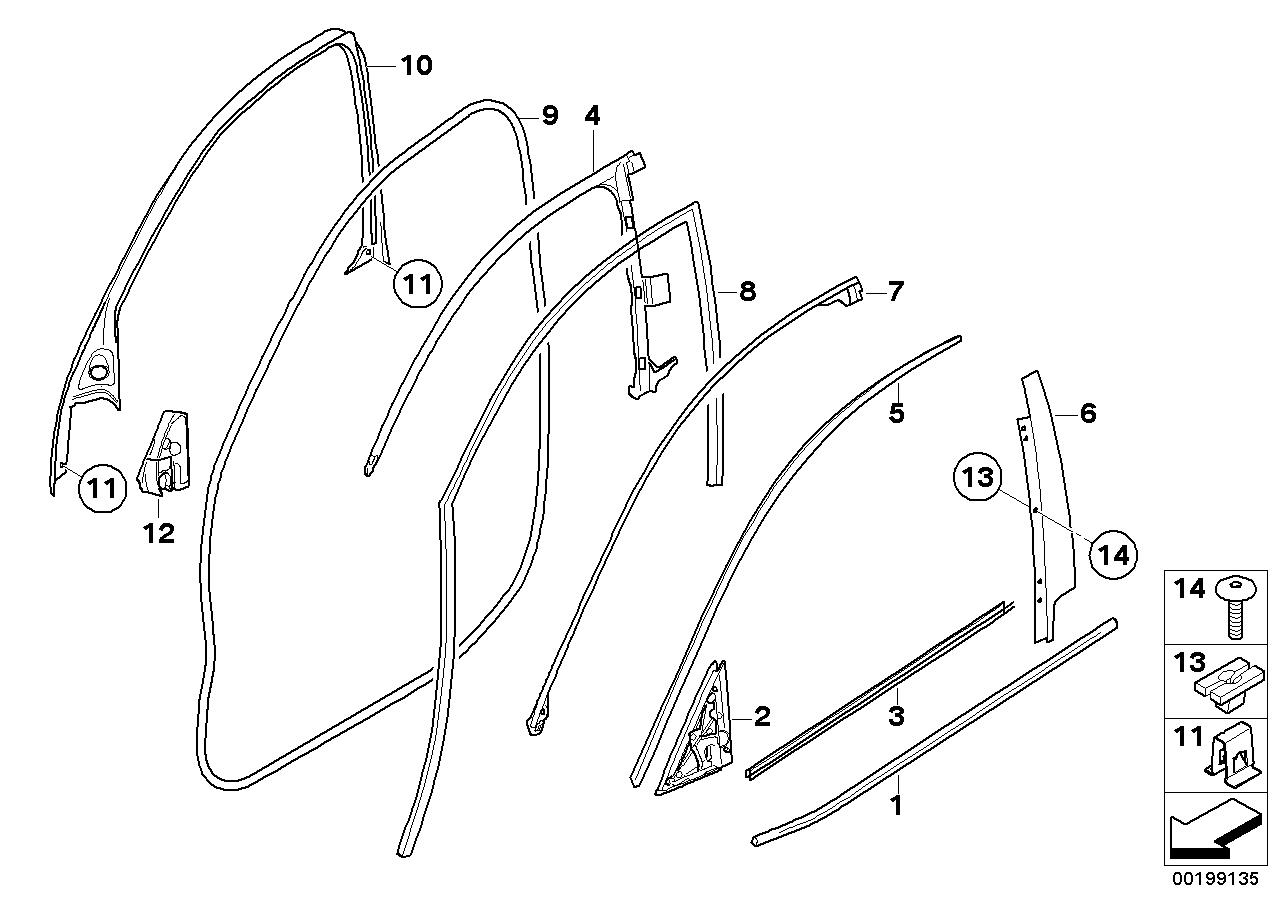 10
9
4
11
8
7
5
6
13
14
11
12
2
3
1
14
13
11
00199135