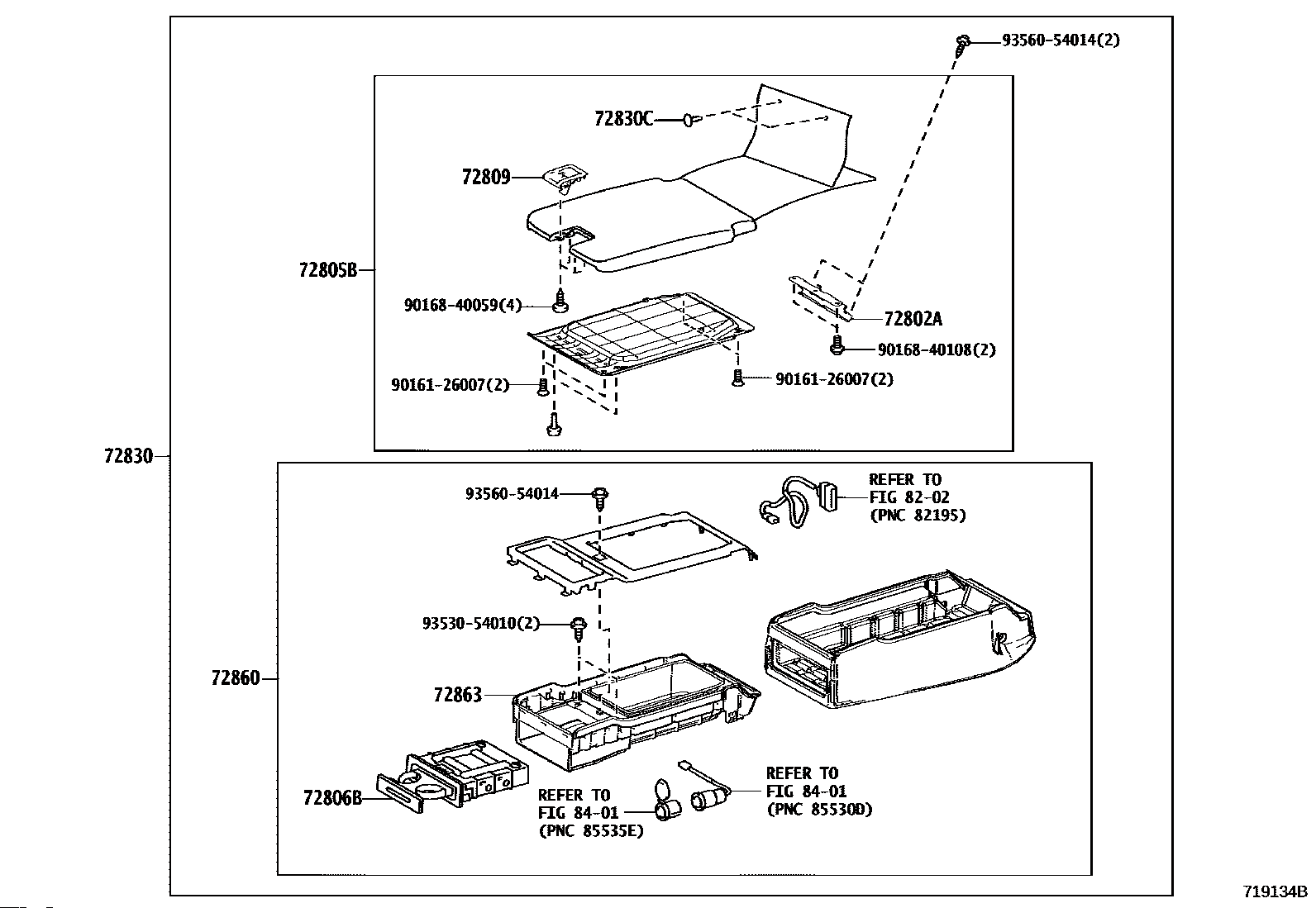 93560-54014(2)

72830C

72809

72805B

90168-40059(4)

72802A

90168-40108(2)

90161-26007(2)

90161-26007(2)

72830

93560-54014

REFER TO
FIG 82-02
(PNC 82195)

93530-54010(2)

72860

72863

72806B

REFER TO
FIG 84-01
(PNC 85535E)

REFER TO
FIG 84-01
(PNC 85530D)

719134B