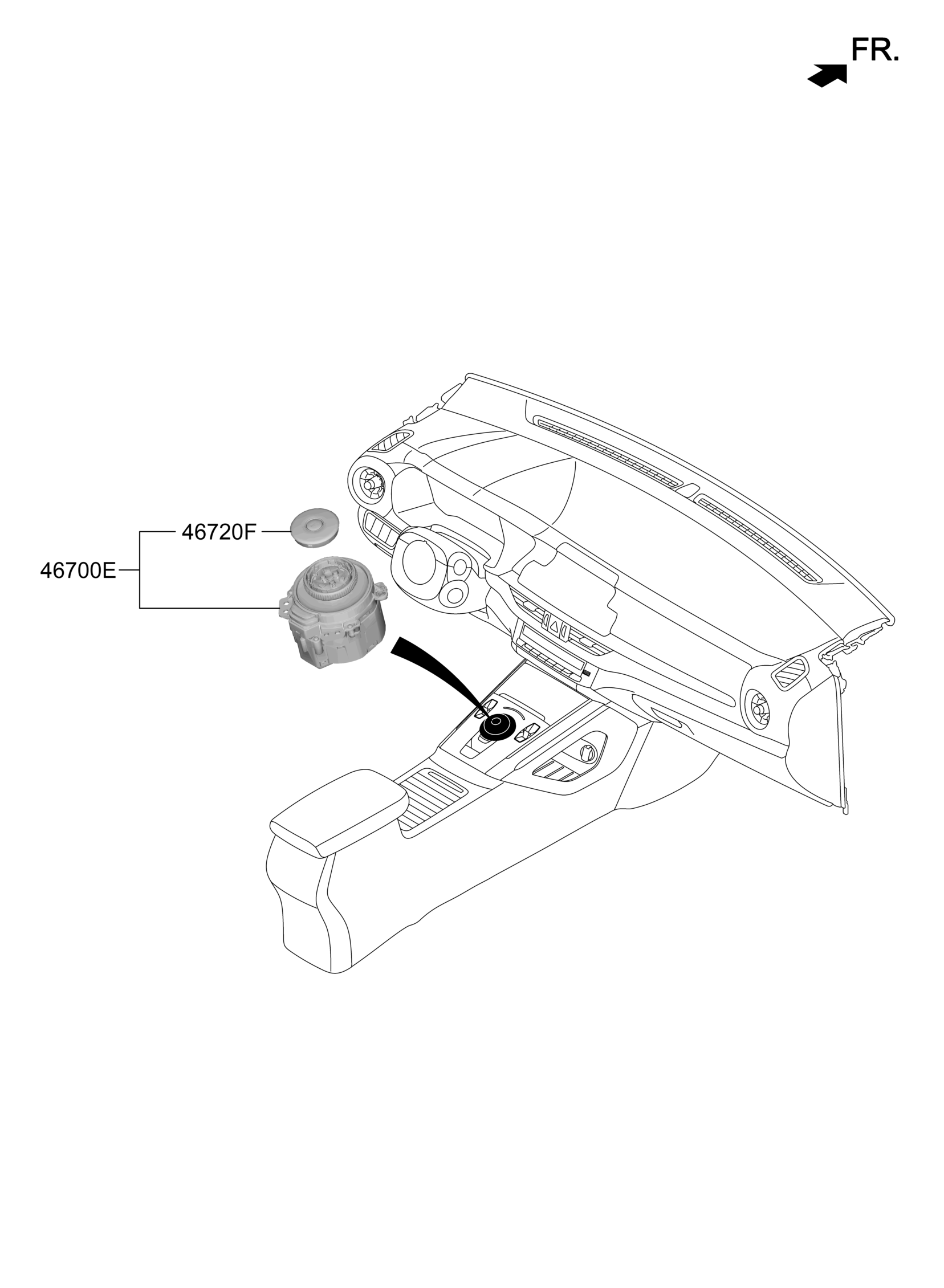 FR.

46720F

46700E