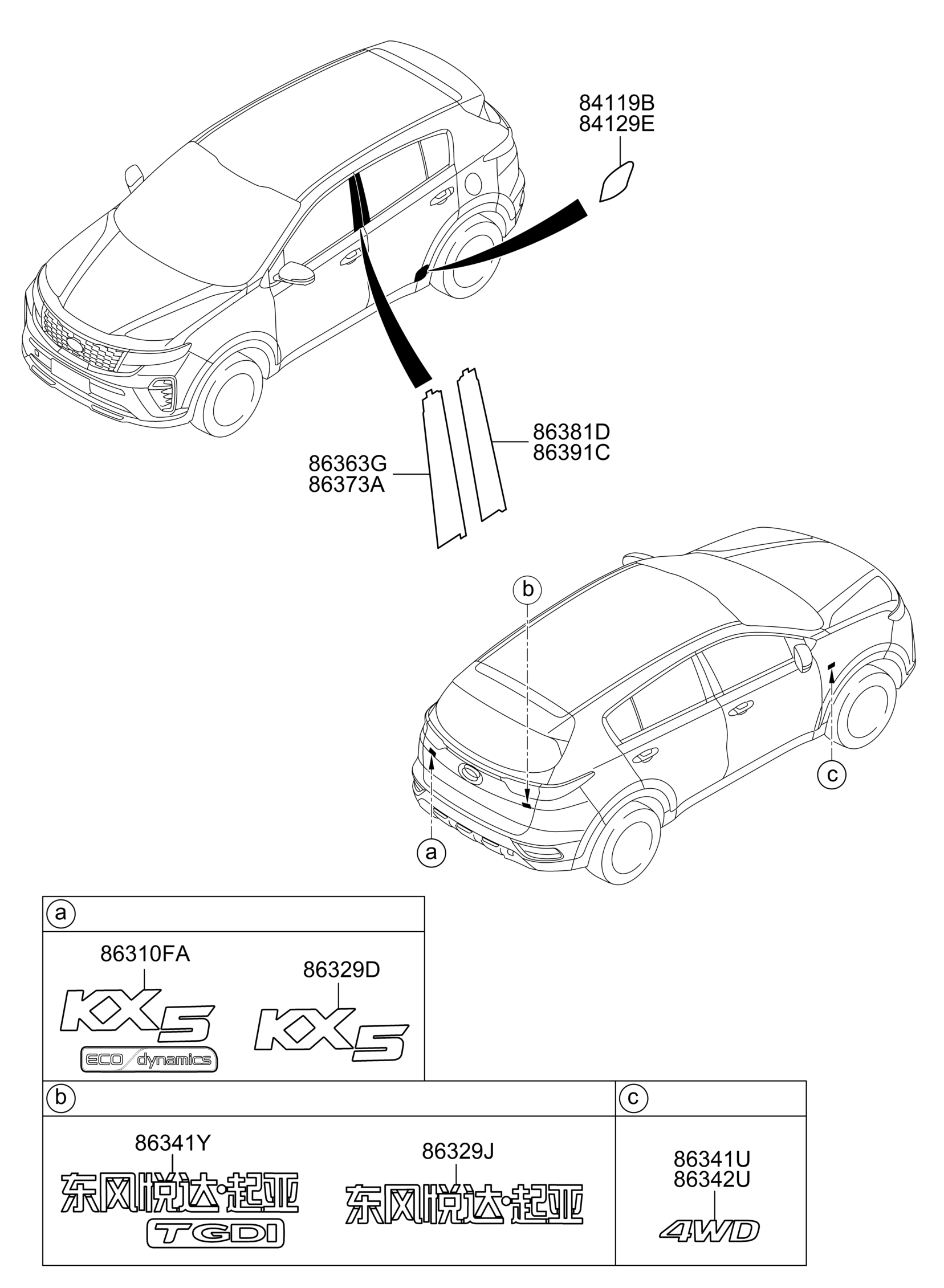 84119B
84129E

86381D
86391C

86363G
86373A

b

c

a

a

86310FA

KX5

ECO dynamics

86329D

KX5

b

86341Y

东风悦达·起亚

TGDI

86329J

东风悦达·起亚

c

86341U
86342U

4WD