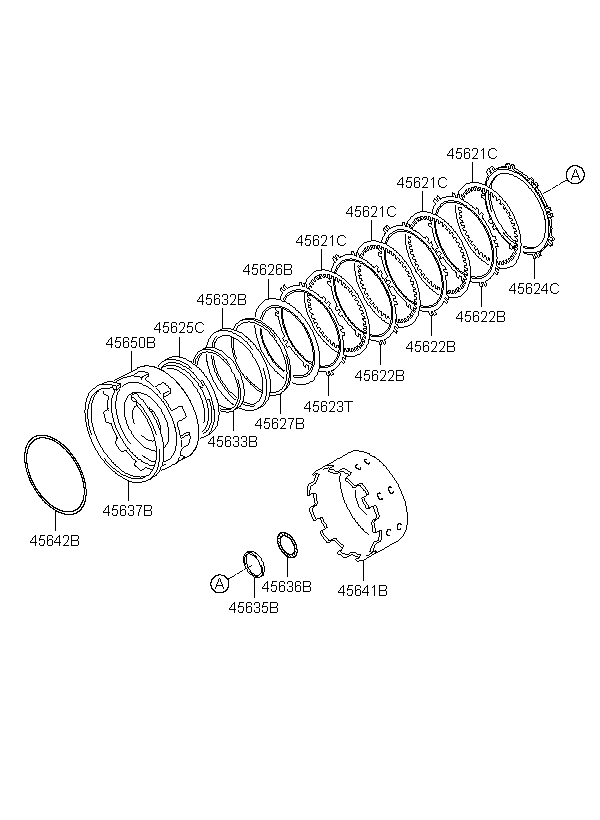 45621C
A
45621C
45621C
45621C
45626B
45632B
45625C
45650B
45624C
45622B
45622B
45622B
45623T
45627B
45633B
45637B
45642B
A
45636B
45635B
45641B