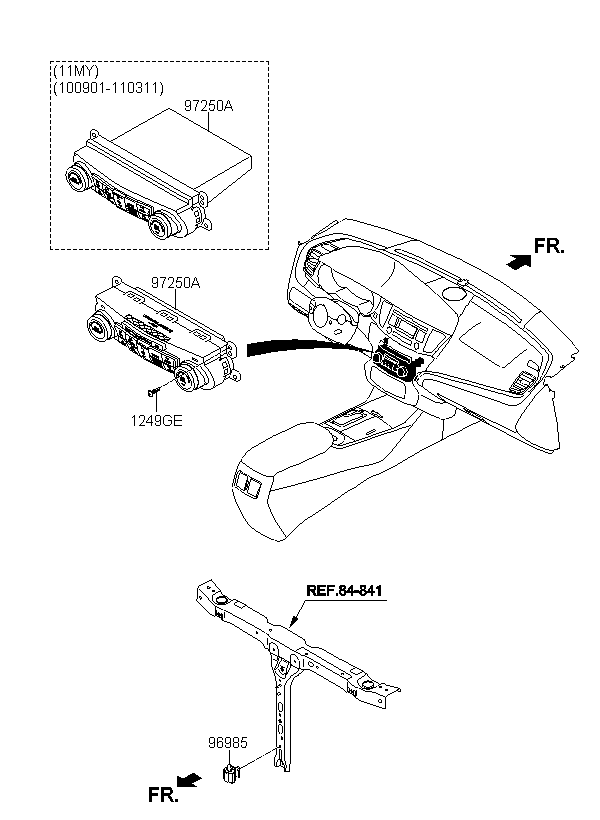 (11MY)
(100901-110311)
97250A

FR.

97250A

1249GE

REF.84-841

96985

FR.