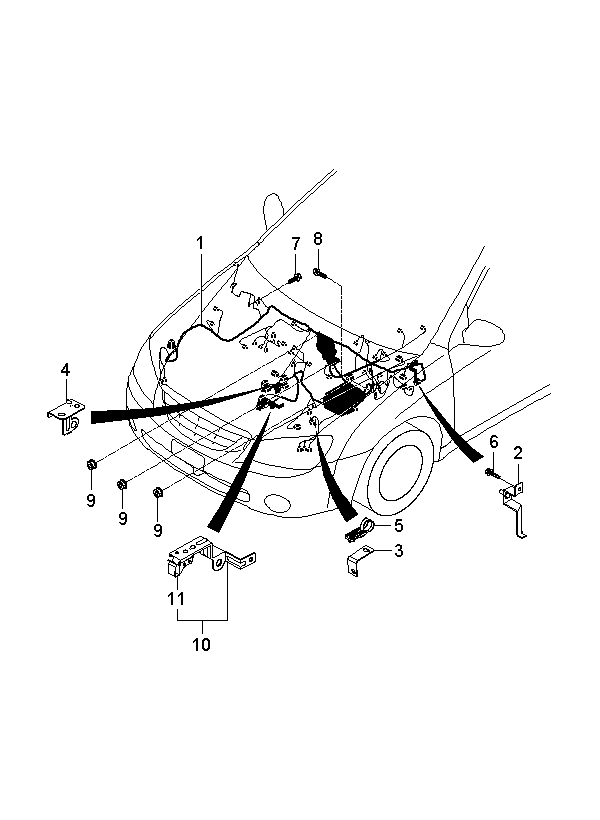 1
7
8
4
6
2
9
9
9
5
3
11
10