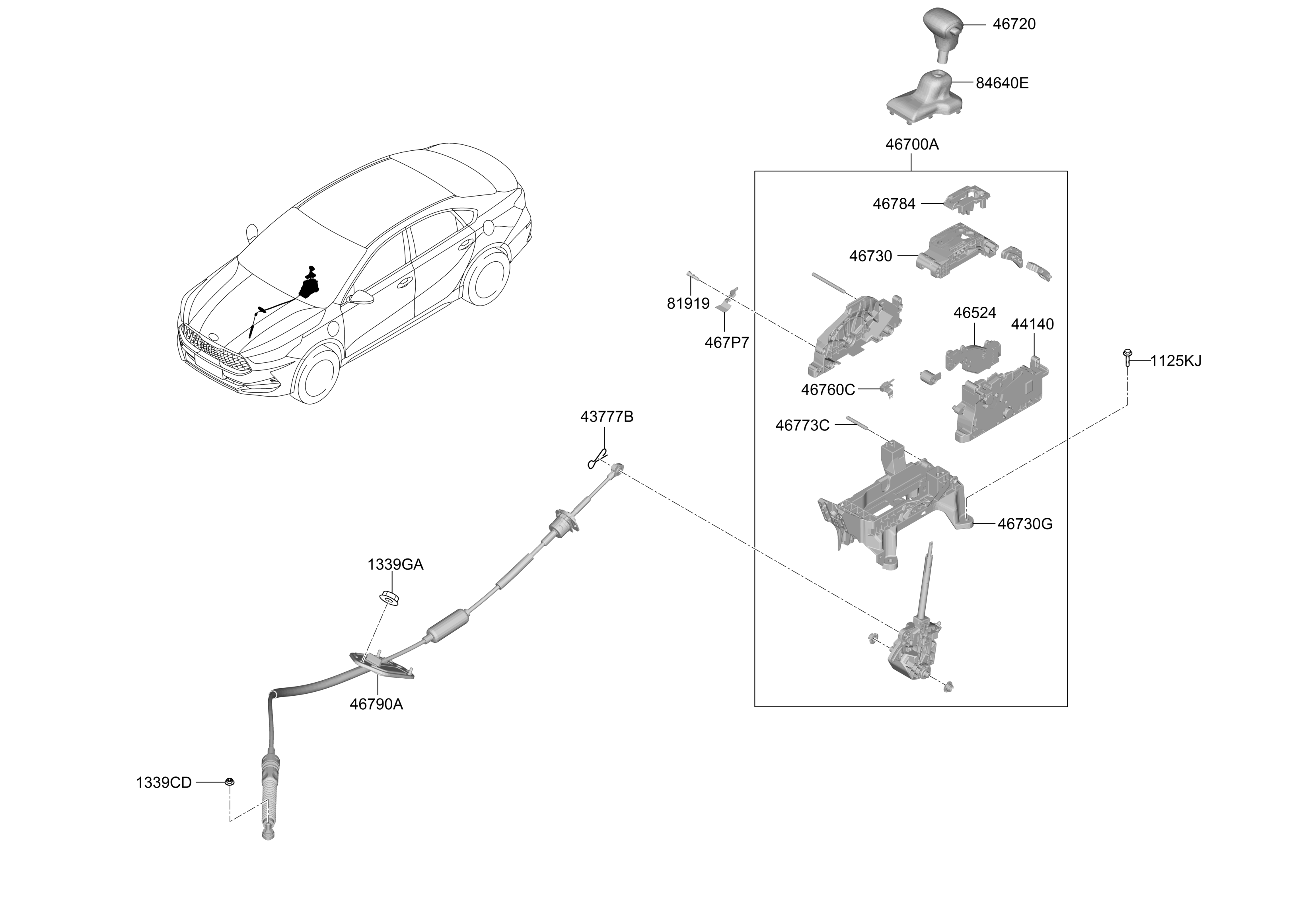 46720

84640E

46700A

46784

46730

81919

467P7

46524

44140

1125KJ

46760C

46773C

43777B

46730G

1339GA

46790A

1339CD