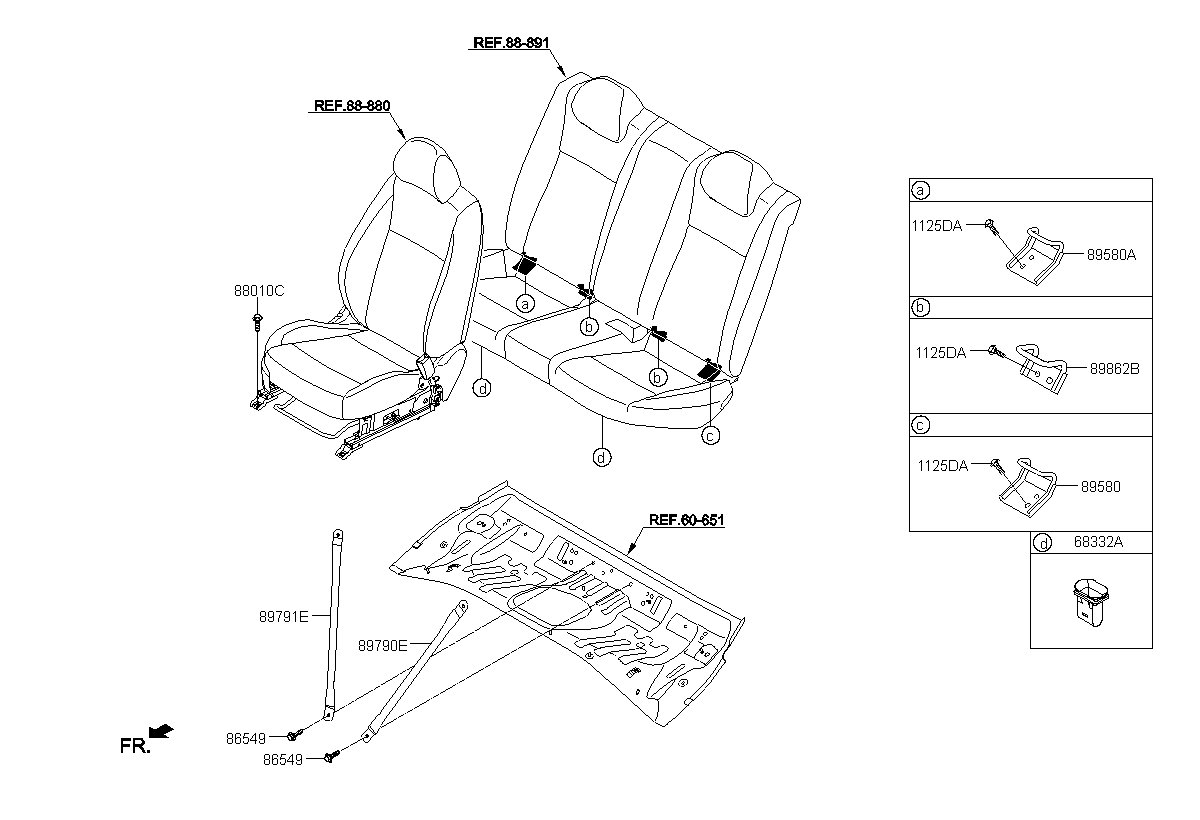 REF.88-891

REF.88-880

88010C

a

b

b

c

d

d

REF.60-651

89791E

89790E

86549

86549

FR.

a
1125DA
89580A

b
1125DA
89862B

c
1125DA
89580

d
68332A