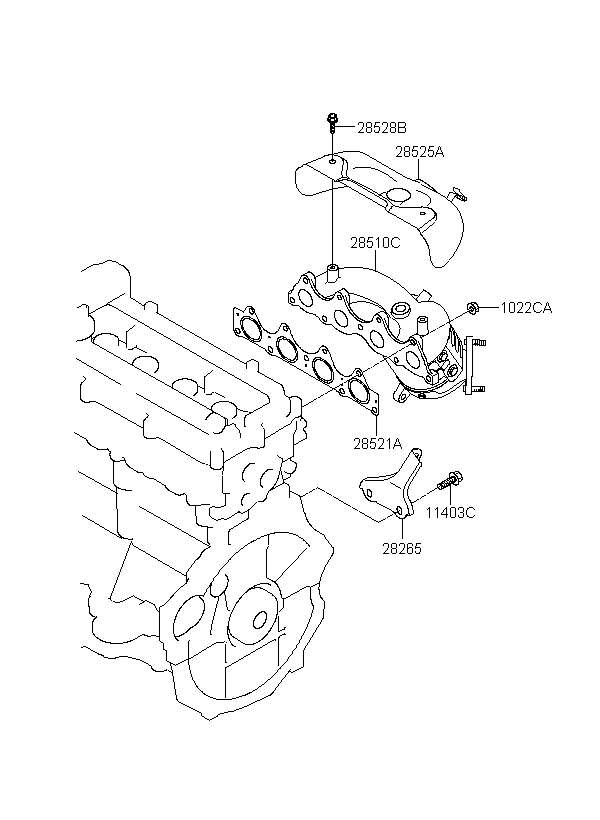 28528B
28525A
28510C
1022CA
28521A
11403C
28265