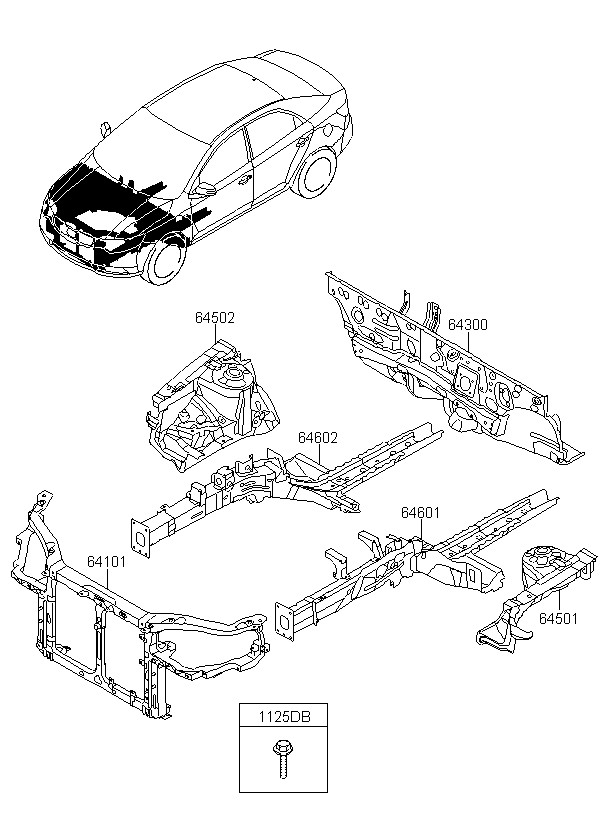 64502

64300

64602

64601

64101

64501

1125DB