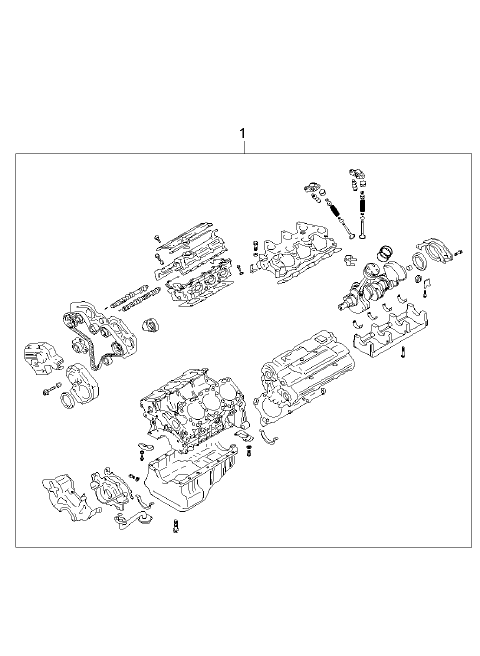 1