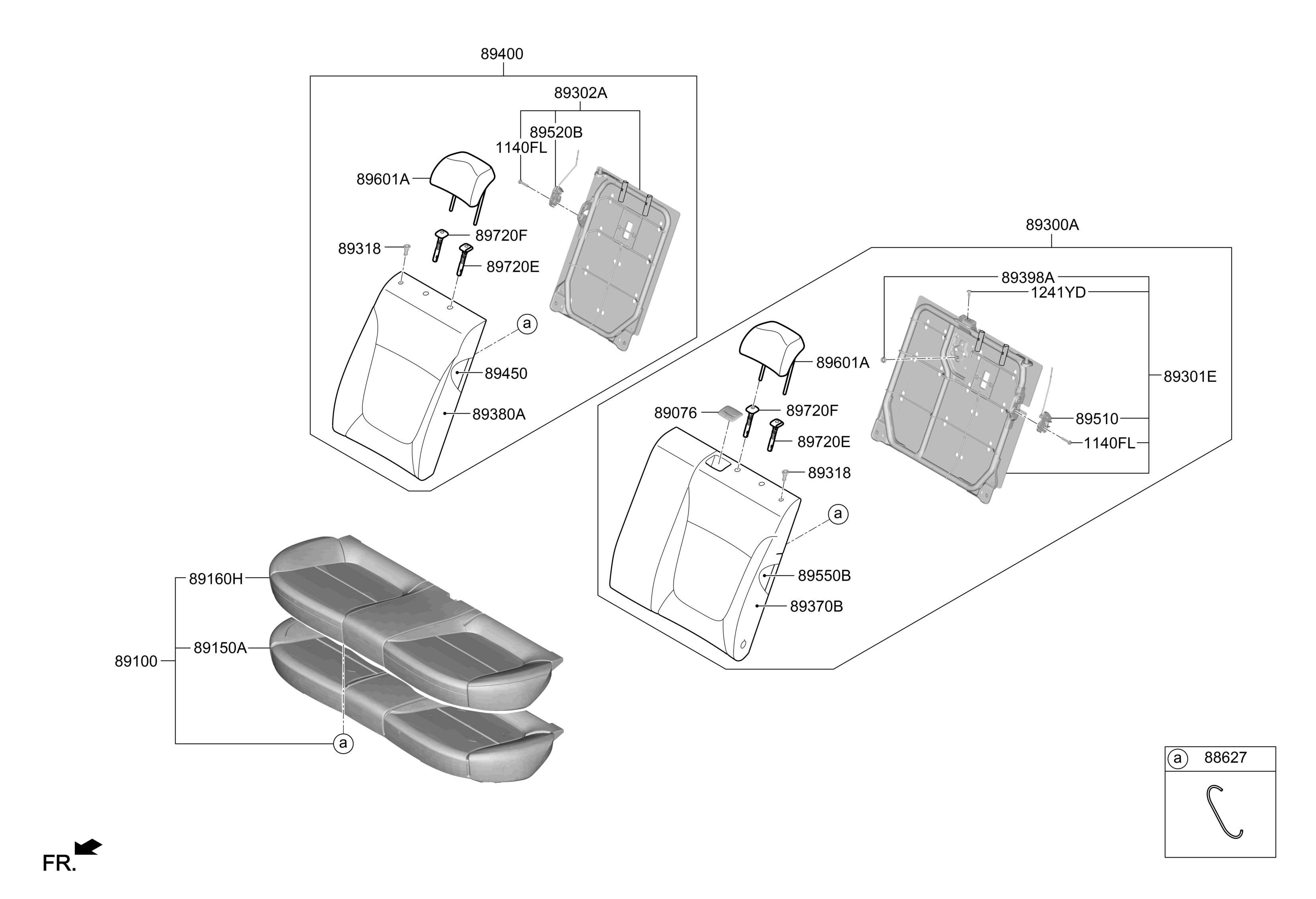 89400

89302A

89520B

1140FL

89601A

89720F

89318

89720E

a

89450

89380A

89300A

89398A

1241YD

89601A

89301E

89076

89720F

89510

89720E

1140FL

89318

a

89550B

89370B

89160H

89150A

89100

a

a 88627

FR.