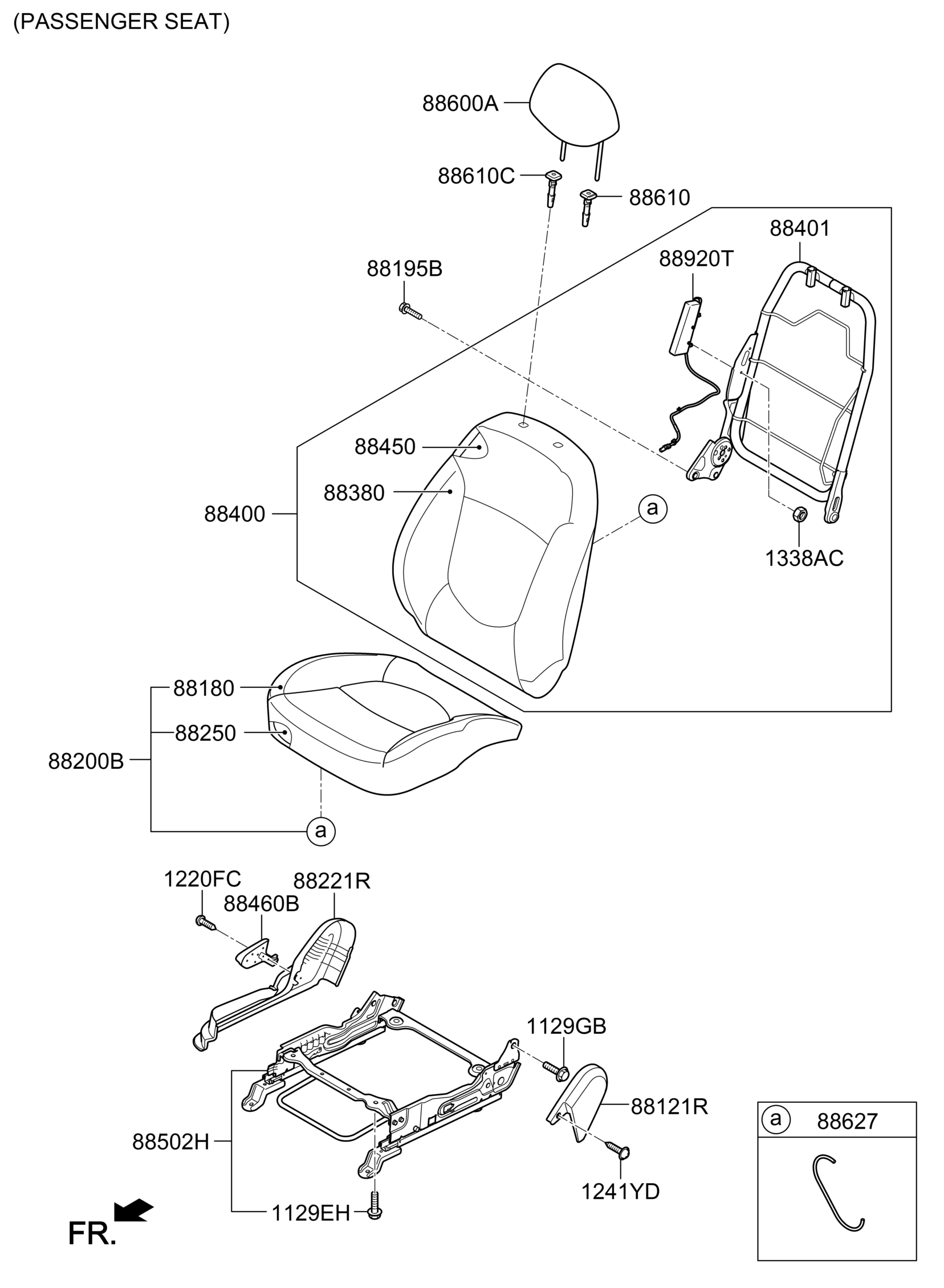 (PASSENGER SEAT)

88600A

88610C

88610

88401

88920T

88195B

88450

88380

88400

a

1338AC

88180

88250

88200B

a

1220FC

88221R

88460B

1129GB

88121R

88502H

1241YD

1129EH

FR.

a

88627