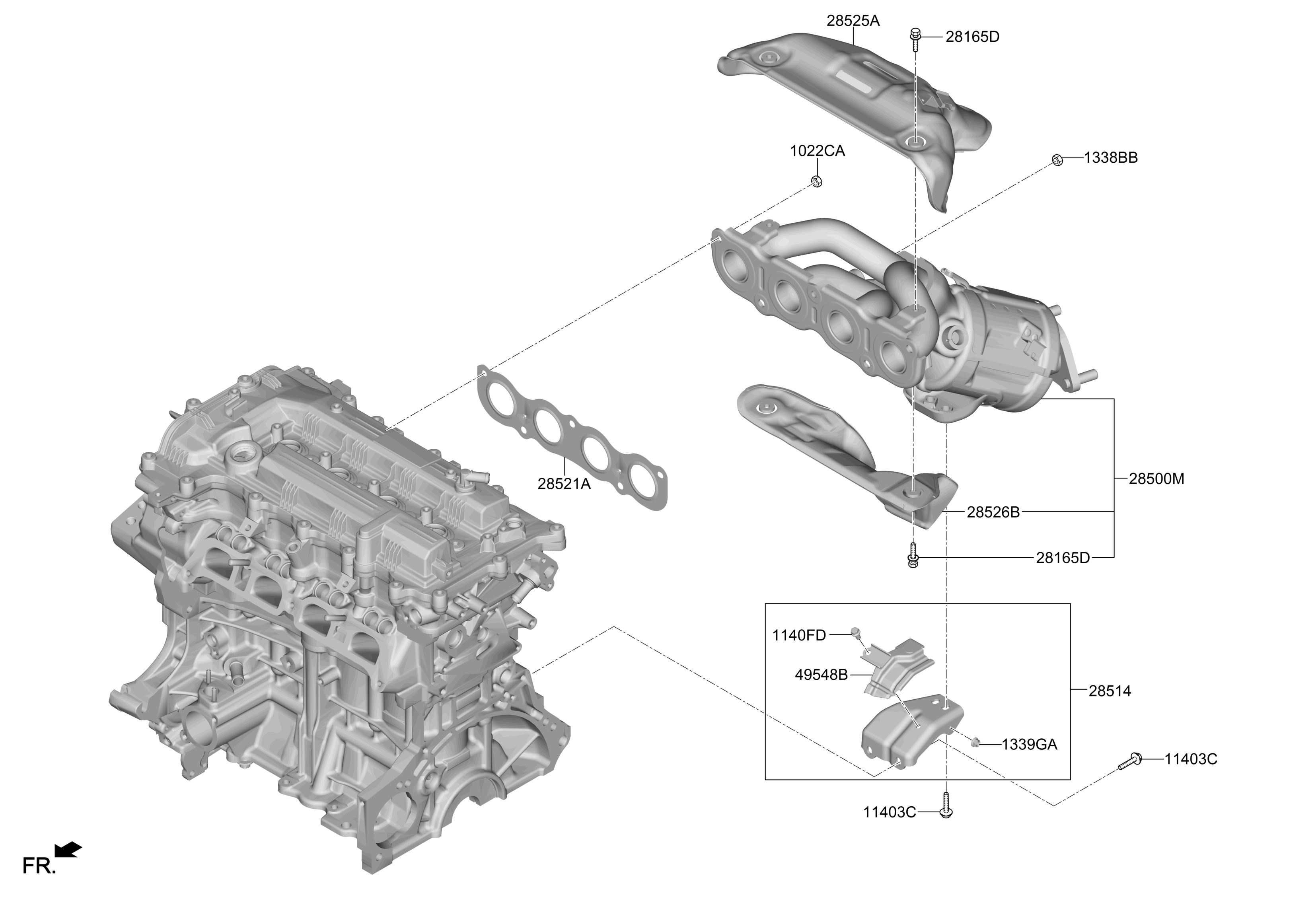 28525A
28165D
1022CA
1338BB
28521A
28500M
28526B
28165D
1140FD
49548B
28514
1339GA
11403C
11403C
FR.