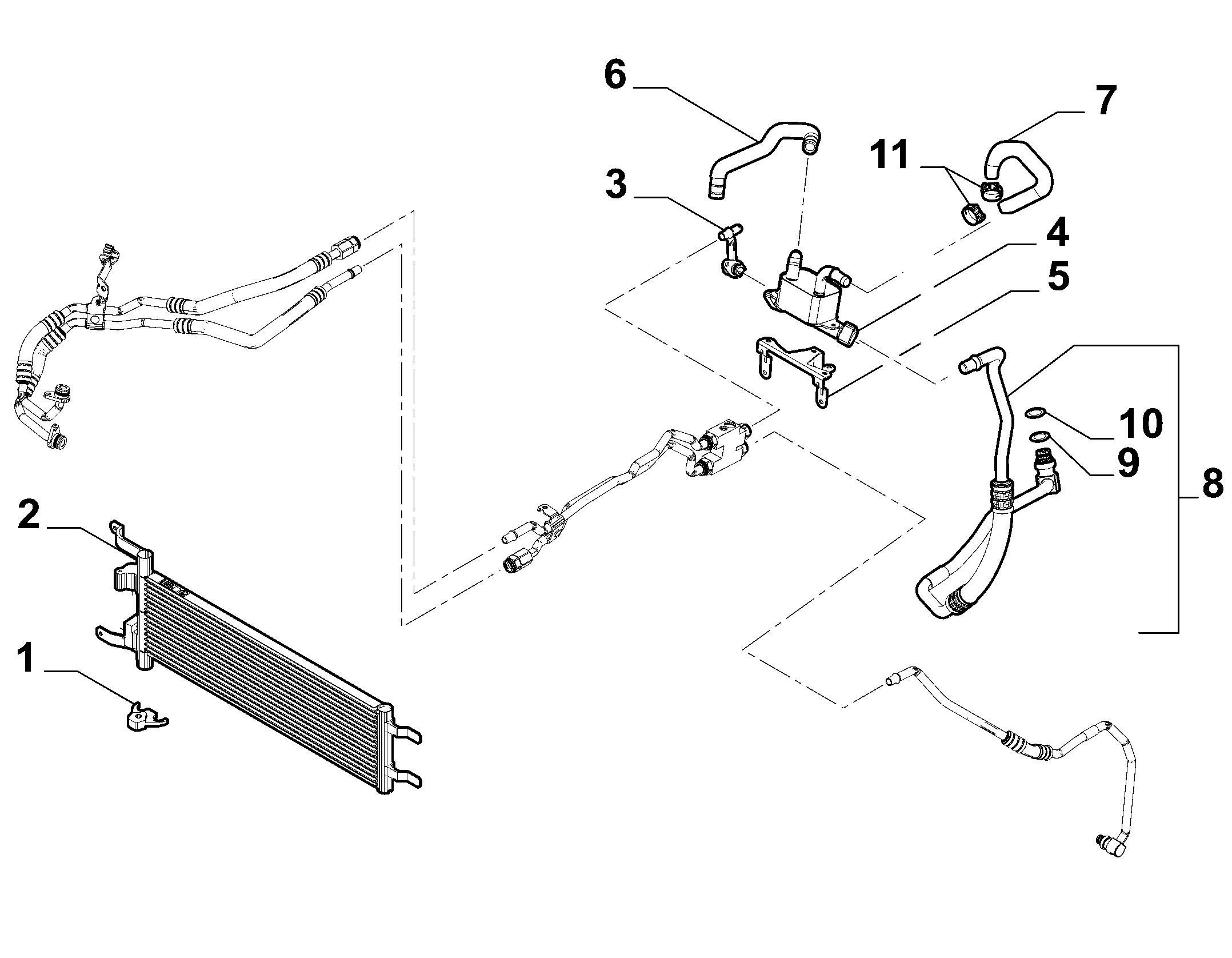 6
7
11
3
4
5
10
9
8
2
1