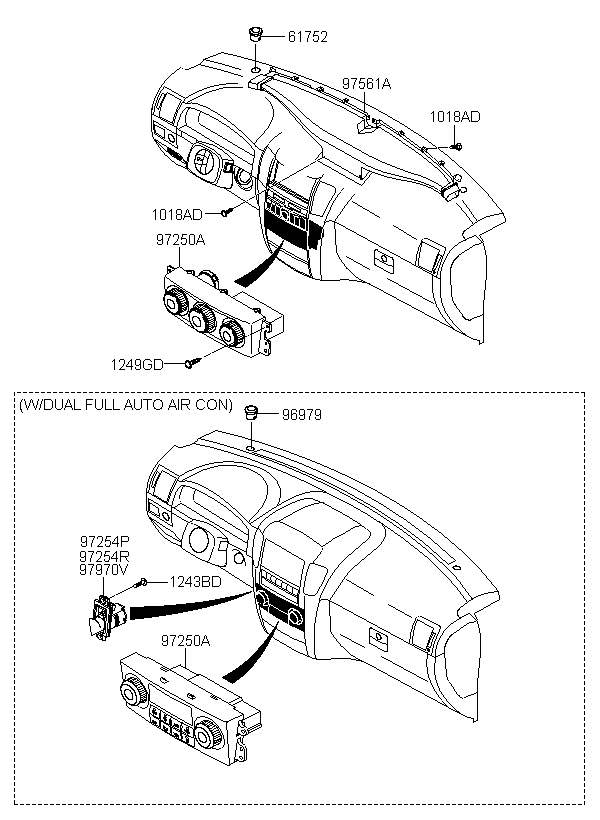 61752
97561A
1018AD
1018AD
97250A
1249GD

(W/DUAL FULL AUTO AIR CON)
96979
97254P
97254R
97970V
1243BD
97250A