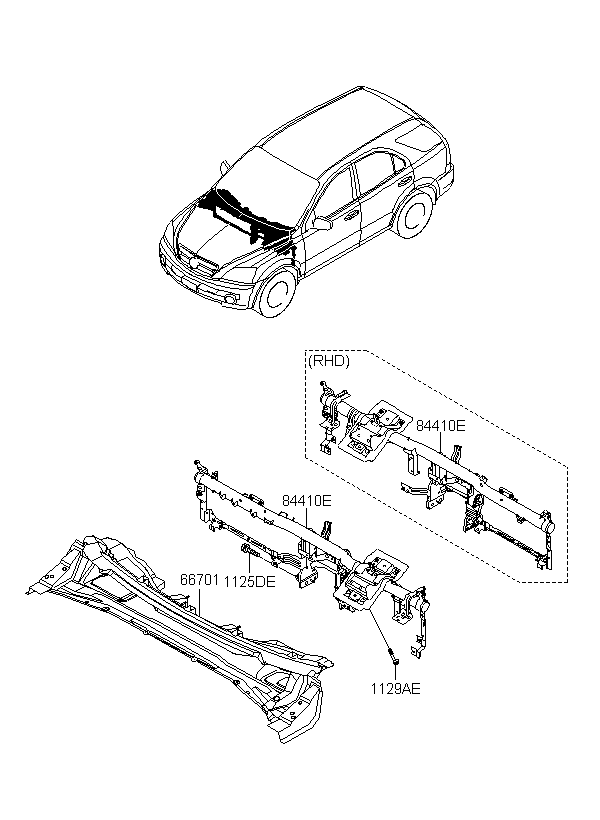 (RHD)
84410E
84410E
66701
1125DE
1129AE