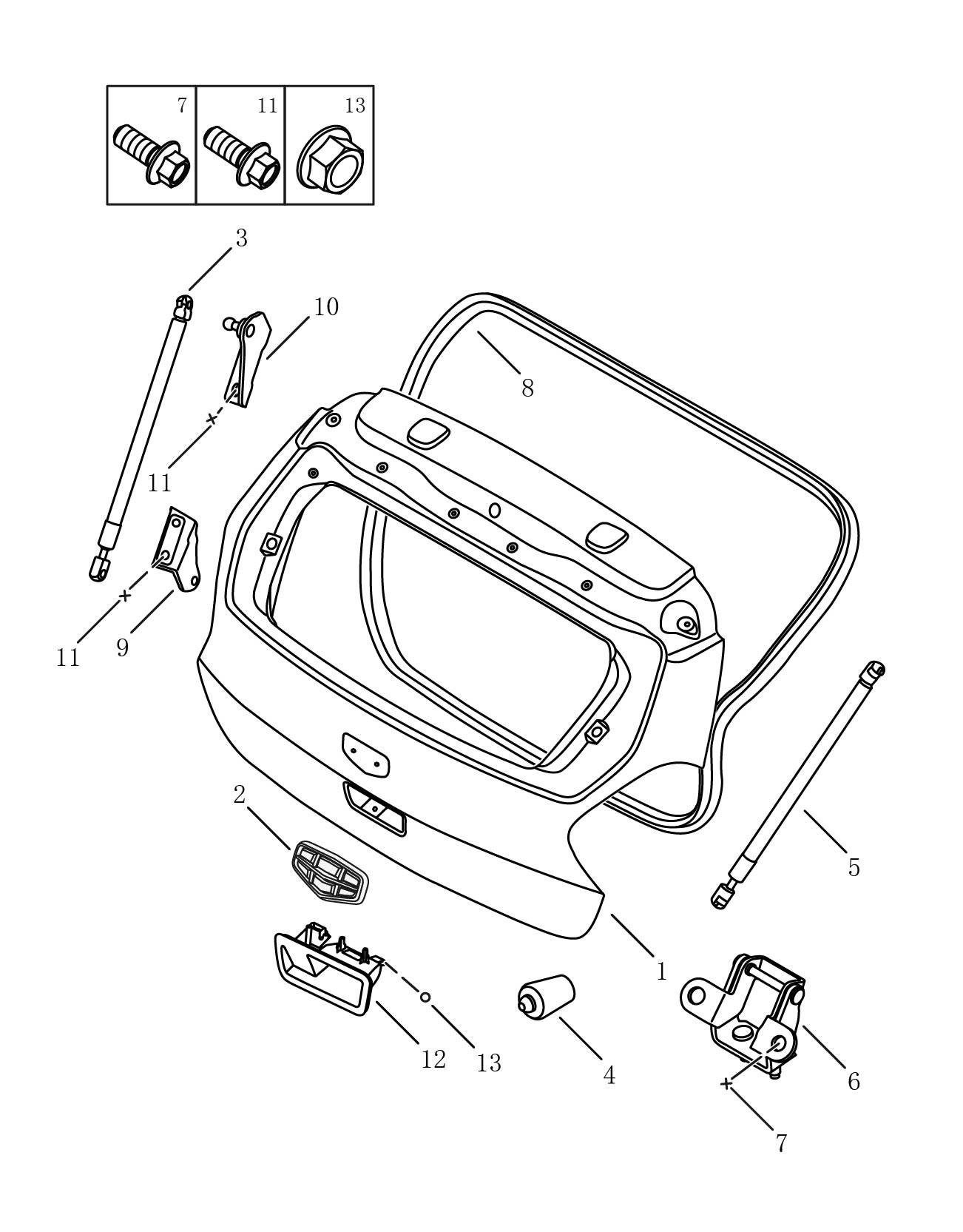 7
11
13
3
10
8
11
11
9
2
5
1
12
13
4
6
7