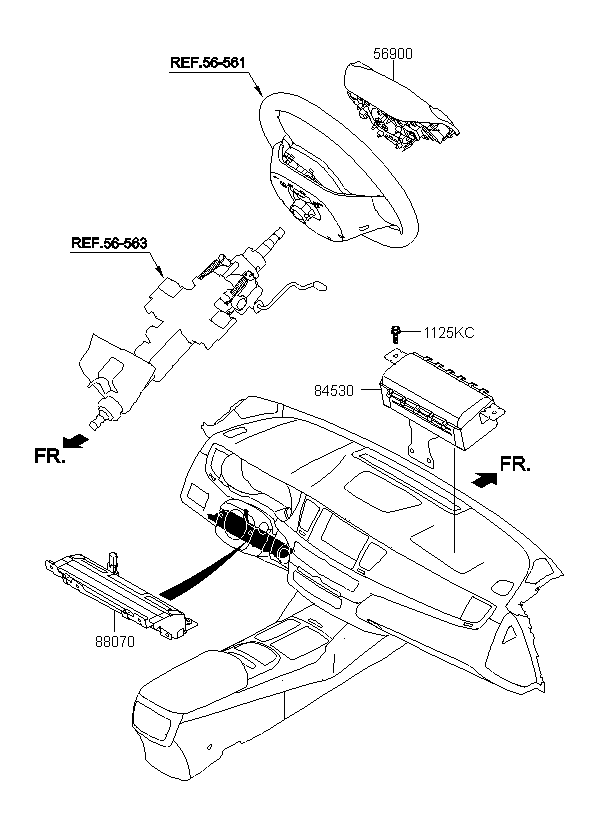 REF.56-561

56900

REF.56-563

1125KC

84530

FR.

FR.

88070