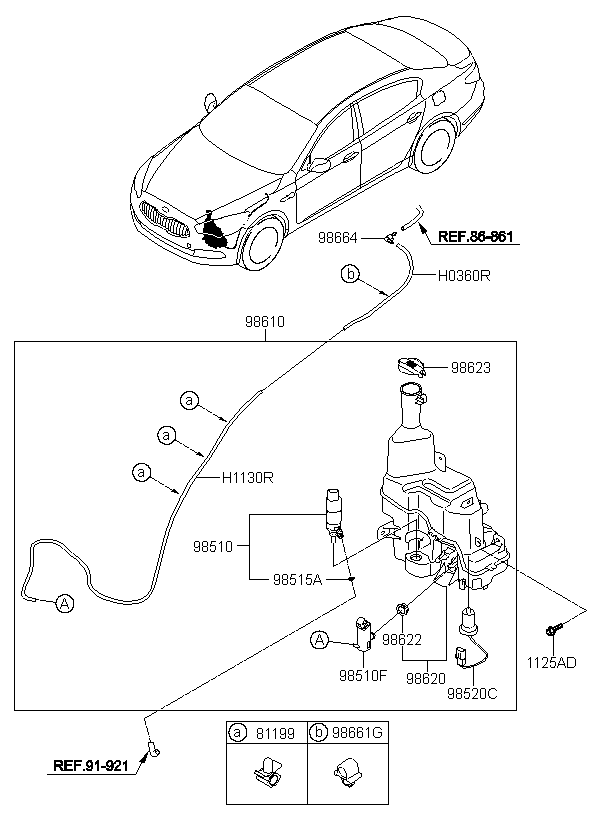 98664
REF.86-861
b
H0360R
98610
98623
a
a
a
H1130R
98510
98515A
A
A
98622
98510F
98620
98520C
1125AD
REF.91-921

| a 81199 | b 98661G |
|---|---|
| | |