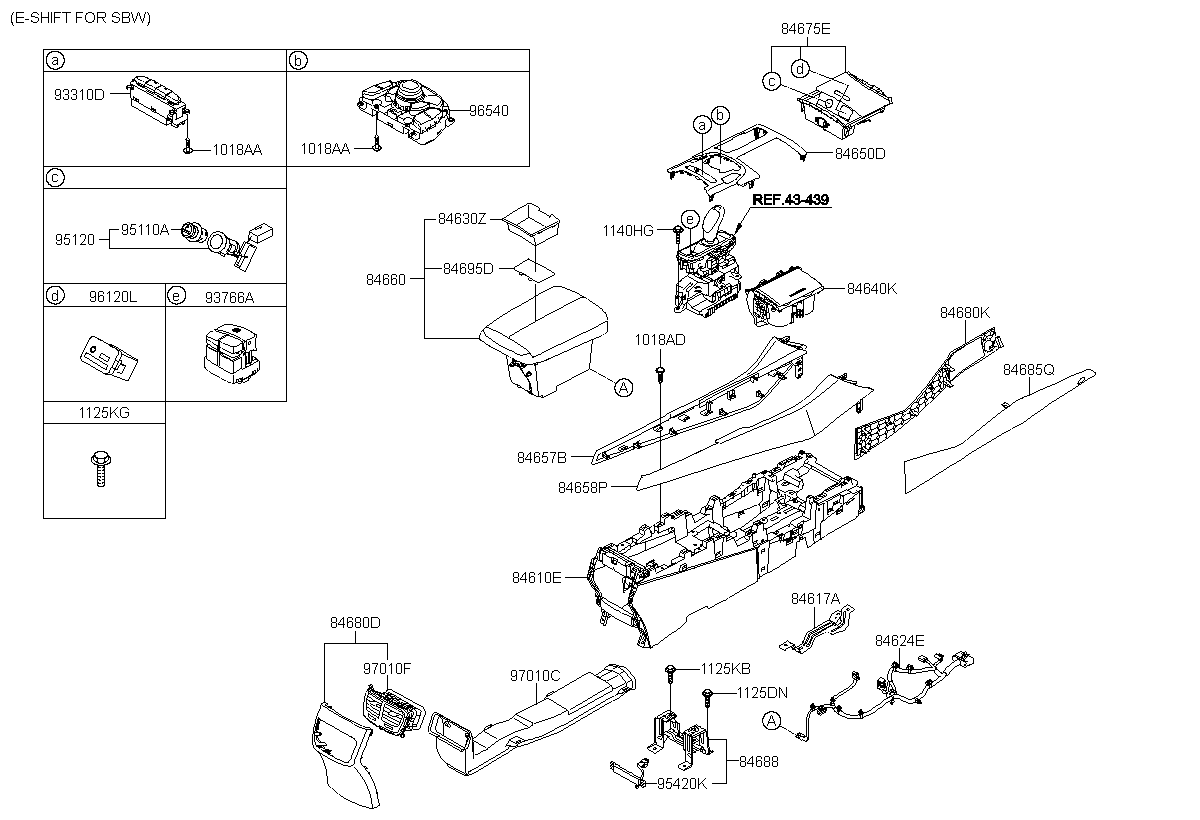 (E-SHIFT FOR SBW)

a
93310D
1018AA

b
96540
1018AA

c
95120
95110A

d
96120L

e
93766A

1125KG

84675E
c
d
a
b
84650D
REF.43-439
1140HG
e
84640K
84630Z
84695D
84660
A
1018AD
84680K
84685Q
84657B
84658P
84610E
84617A
84624E
84680D
97010F
97010C
1125KB
1125DN
A
84688
95420K